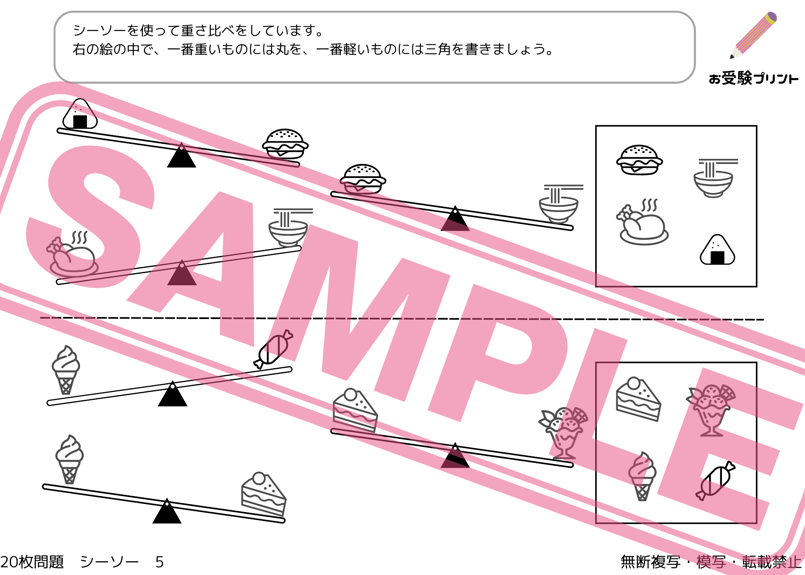 シーソーを使って重さ比べをしています。
右の絵の中で、一番重いものには丸を、一番軽いものには三角を書きましょう。

お受験プリント

SAMPLE

20枚問題　シーソー　5

無断複写・模写・転載禁止