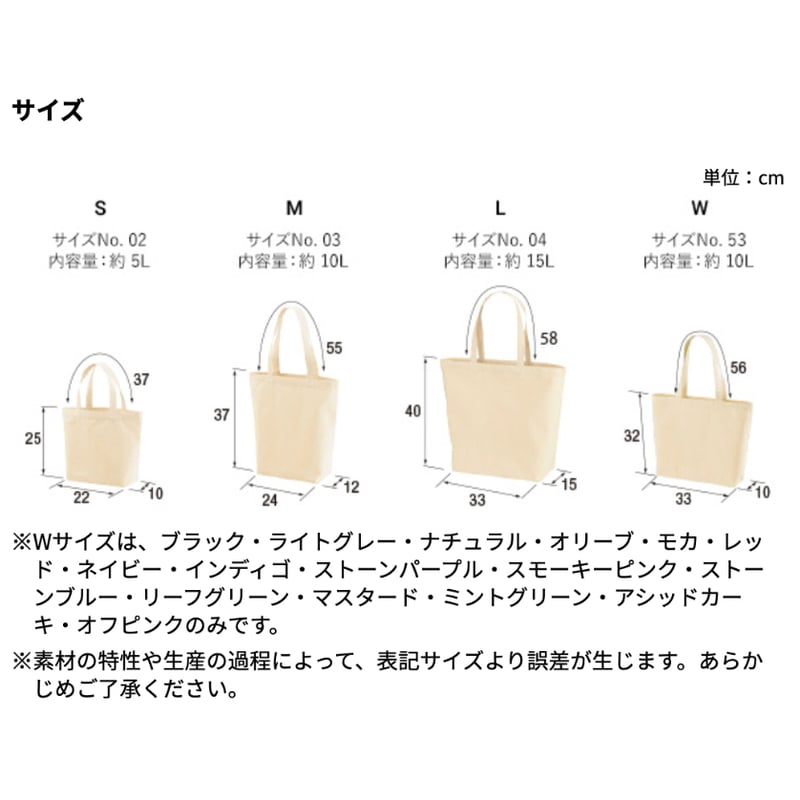 サイズ

単位：cm

S
サイズNo. 02
内容量：約 5L
37
25
22
10

M
サイズNo. 03
内容量：約 10L
55
37
24
12

L
サイズNo. 04
内容量：約 15L
58
40
33
15

W
サイズNo. 53
内容量：約 10L
56
32
33
10

※Wサイズは、ブラック・ライトグレー・ナチュラル・オリーブ・モカ・レッド・ネイビー・インディゴ・ストーンパープル・スモーキーピンク・ストーンブルー・リーフグリーン・マスタード・ミントグリーン・アシッドカーキ・オフピンクのみです。

※素材の特性や生産の過程によって、表記サイズより誤差が生じます。あらかじめご了承ください。