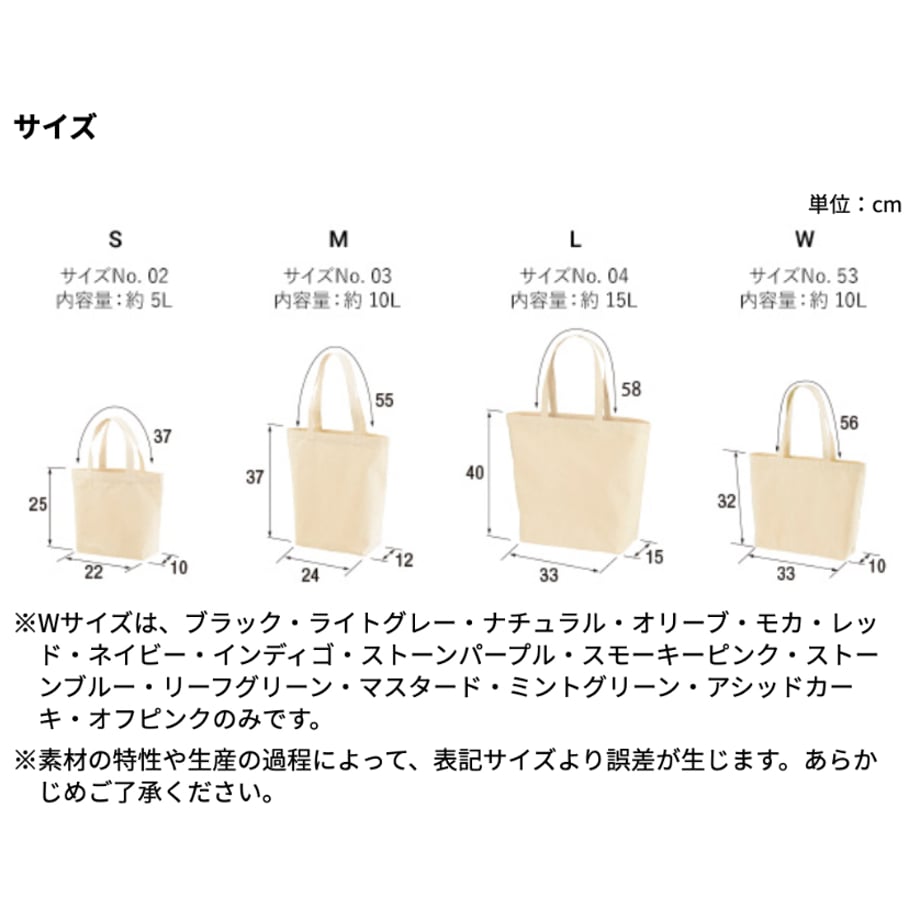 サイズ

単位：cm

S
サイズNo. 02
内容量：約 5L
37
25
22
10

M
サイズNo. 03
内容量：約 10L
55
37
24
12

L
サイズNo. 04
内容量：約 15L
58
40
33
15

W
サイズNo. 53
内容量：約 10L
56
32
33
10

※Wサイズは、ブラック・ライトグレー・ナチュラル・オリーブ・モカ・レッド・ネイビー・インディゴ・ストーンパープル・スモーキーピンク・ストーンブルー・リーフグリーン・マスタード・ミントグリーン・アシッドカーキ・オフピンクのみです。

※素材の特性や生産の過程によって、表記サイズより誤差が生じます。あらかじめご了承ください。