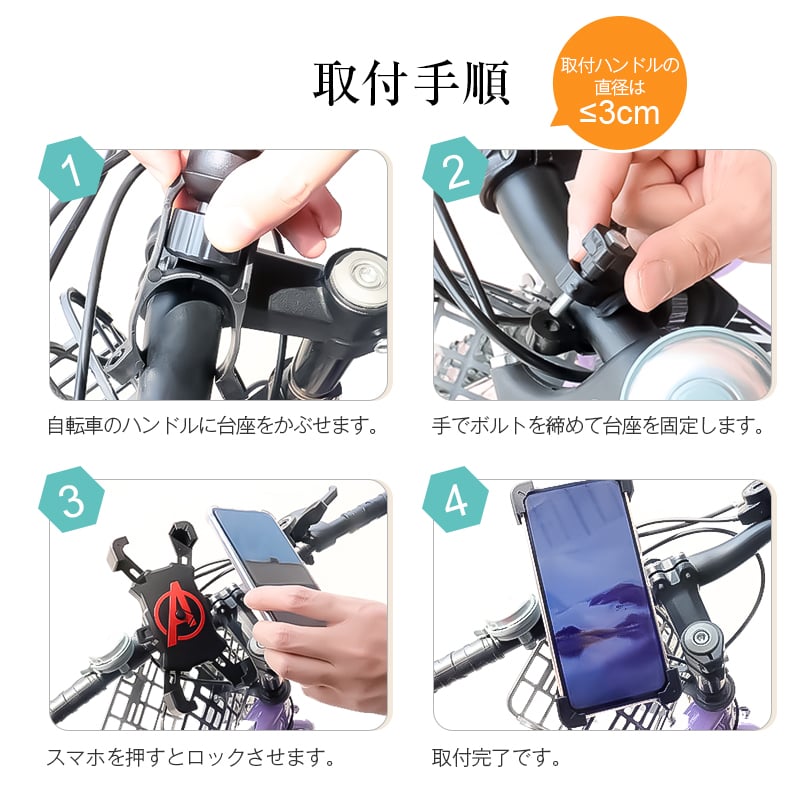 取付手順

取付ハンドルの直径は ≤3cm

1

自転車のハンドルに台座をかぶせます。

2

手でボルトを締めて台座を固定します。

3

スマホを押すとロックさせます。

4

取付完了です。