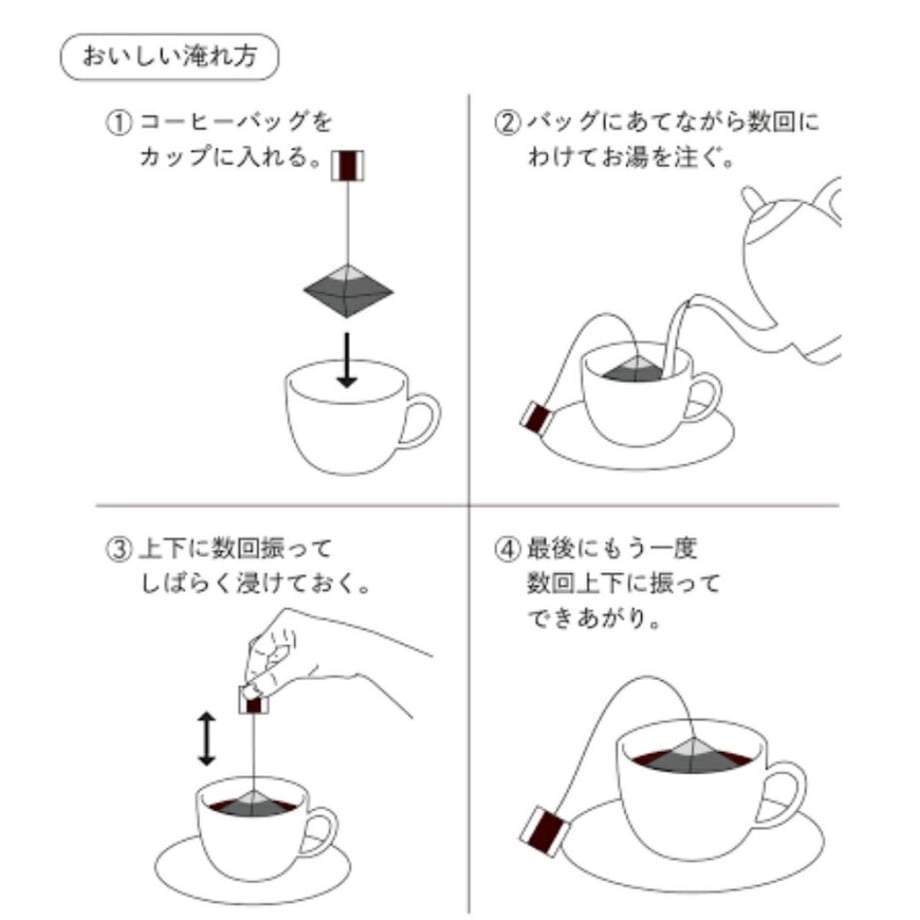 おいしい淹れ方

① コーヒーバッグをカップに入れる。

② バッグにあてながら数回にわけてお湯を注ぐ。

③ 上下に数回振ってしばらく浸けておく。

④ 最後にもう一度数回上下に振ってできあがり。