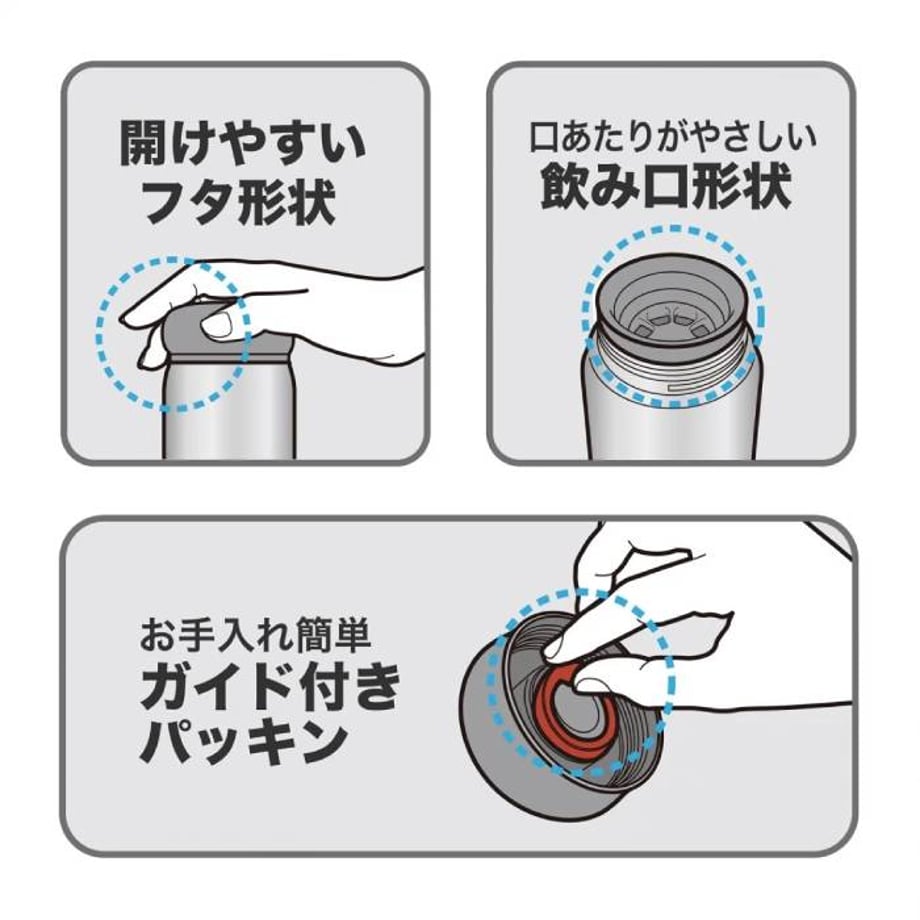 開けやすい
フタ形状

口あたりがやさしい
飲み口形状

お手入れ簡単
ガイド付き
パッキン