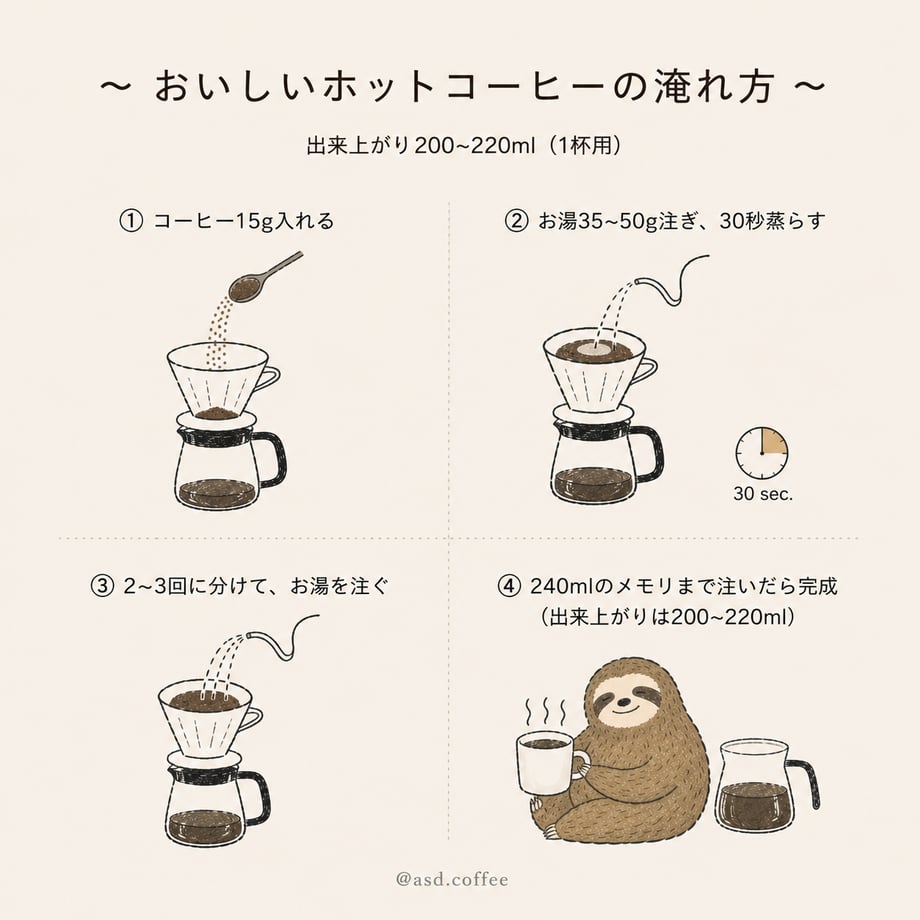 ~ おいしいホットコーヒーの淹れ方 ~

出来上がり200~220ml（1杯用）

① コーヒー15g入れる

② お湯35~50g注ぎ、30秒蒸らす

30 sec.

③ 2~3回に分けて、お湯を注ぐ

④ 240mlのメモリまで注いだら完成
（出来上がりは200~220ml）

@asd.coffee