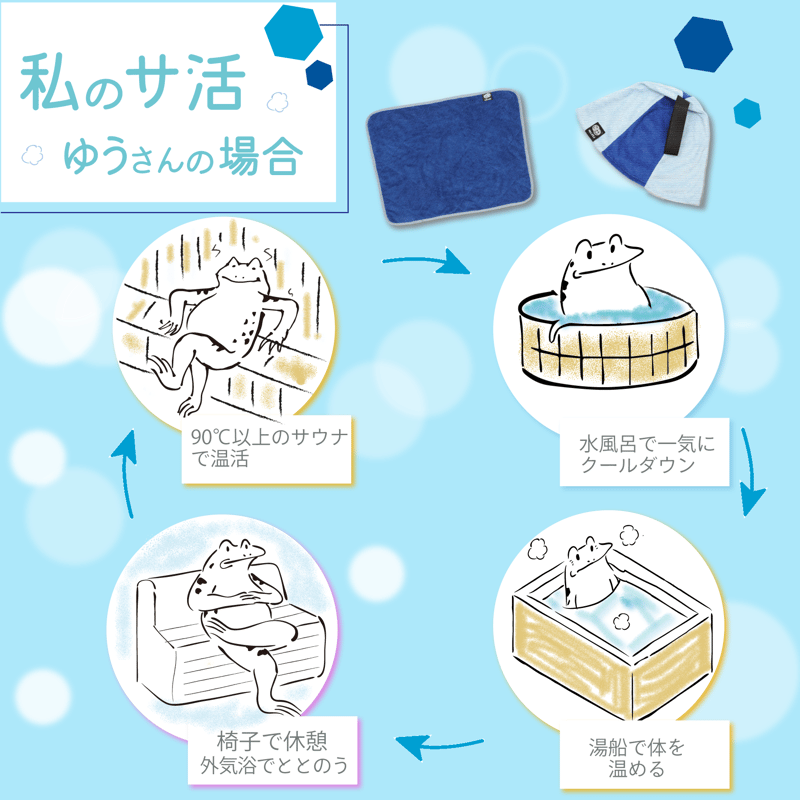 私のサ活
ゆうさんの場合

90℃以上のサウナで温活

水風呂で一気にクールダウン

湯船で体を温める

椅子で休憩
外気浴でととのう