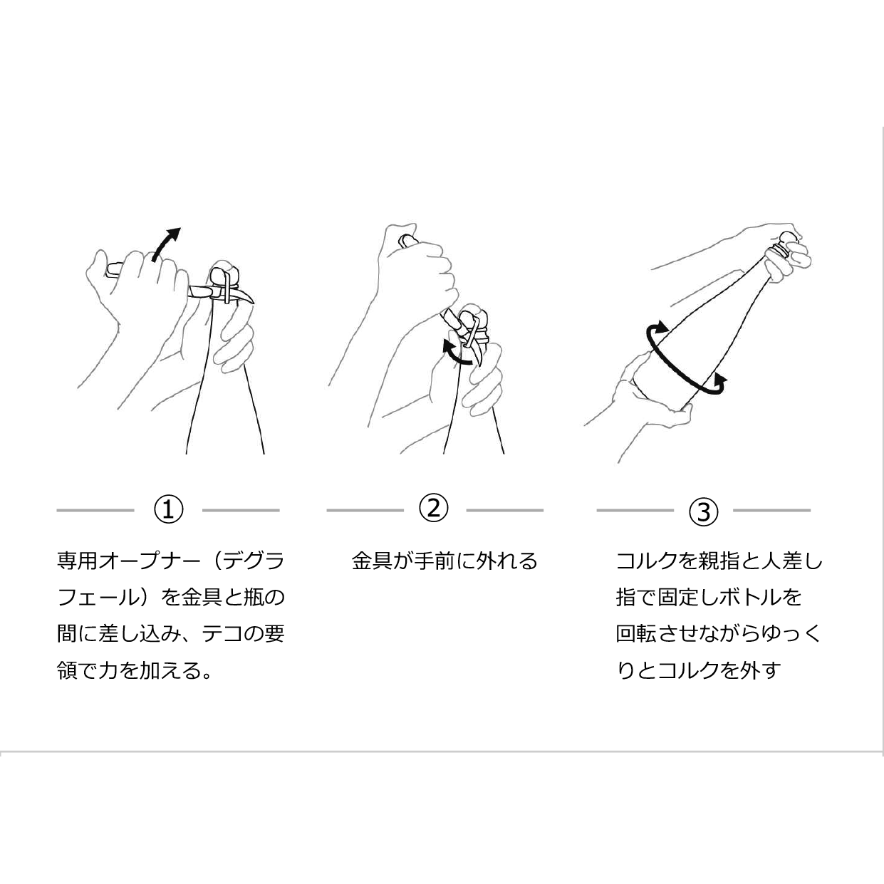 ①

専用オープナー（デグラフェール）を金具と瓶の間に差し込み、テコの要領で力を加える。

②

金具が手前に外れる

③

コルクを親指と人差し指で固定しボトルを回転させながらゆっくりとコルクを外す