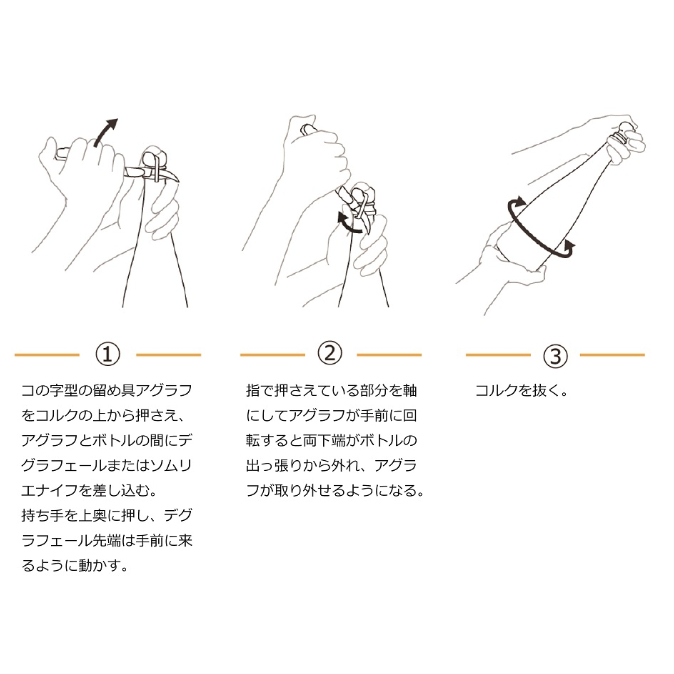 ①

コの字型の留め具アグラフをコルクの上から押さえ、アグラフとボトルの間にデグラフェールまたはソムリエナイフを差し込む。
持ち手を上奥に押し、デグラフェール先端は手前に来るように動かす。

②

指で押さえている部分を軸にしてアグラフが手前に回転すると両下端がボトルの出っ張りから外れ、アグラフが取り外せるようになる。

③

コルクを抜く。