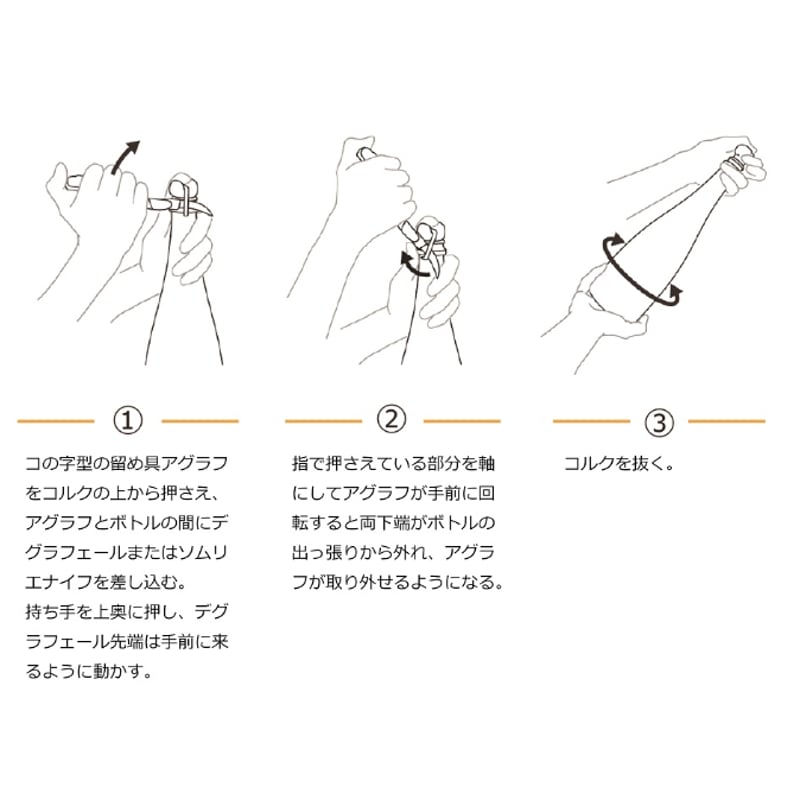 ①

コの字型の留め具アグラフをコルクの上から押さえ、アグラフとボトルの間にデグラフェールまたはソムリエナイフを差し込む。
持ち手を上奥に押し、デグラフェール先端は手前に来るように動かす。

②

指で押さえている部分を軸にしてアグラフが手前に回転すると両下端がボトルの出っ張りから外れ、アグラフが取り外せるようになる。

③

コルクを抜く。