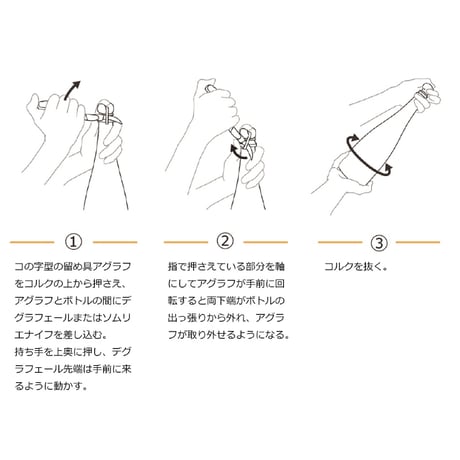 ①

コの字型の留め具アグラフをコルクの上から押さえ、アグラフとボトルの間にデグラフェールまたはソムリエナイフを差し込む。
持ち手を上奥に押し、デグラフェール先端は手前に来るように動かす。

②

指で押さえている部分を軸にしてアグラフが手前に回転すると両下端がボトルの出っ張りから外れ、アグラフが取り外せるようになる。

③

コルクを抜く。