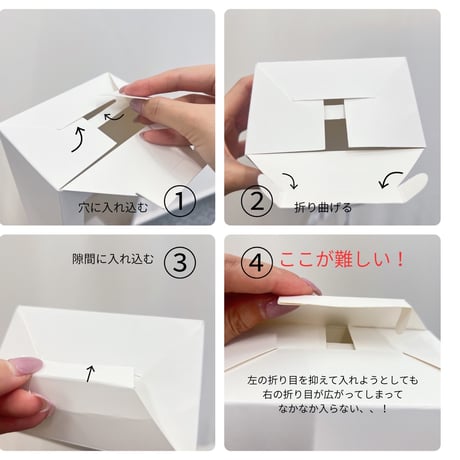 穴に入れ込む ①

② 折り曲げる

隙間に入れ込む ③

④ ここが難しい！

左の折り目を抑えて入れようとしても
右の折り目が広がってしまって
なかなか入らない、、！