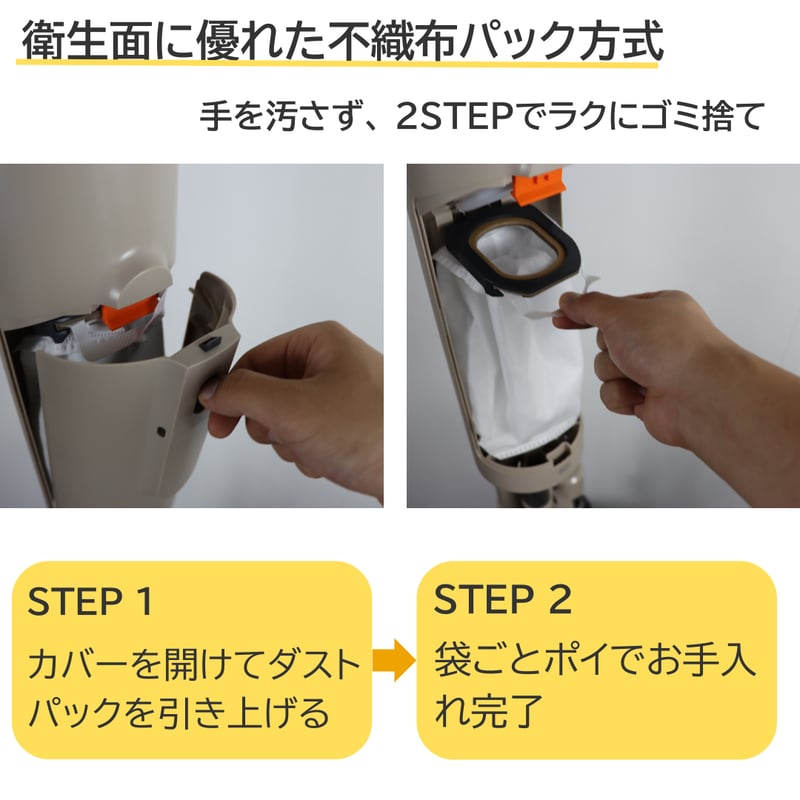 衛生面に優れた不織布パック方式

手を汚さず、2STEPでラクにゴミ捨て

STEP 1
カバーを開けてダストパックを引き上げる

STEP 2
袋ごとポイでお手入れ完了