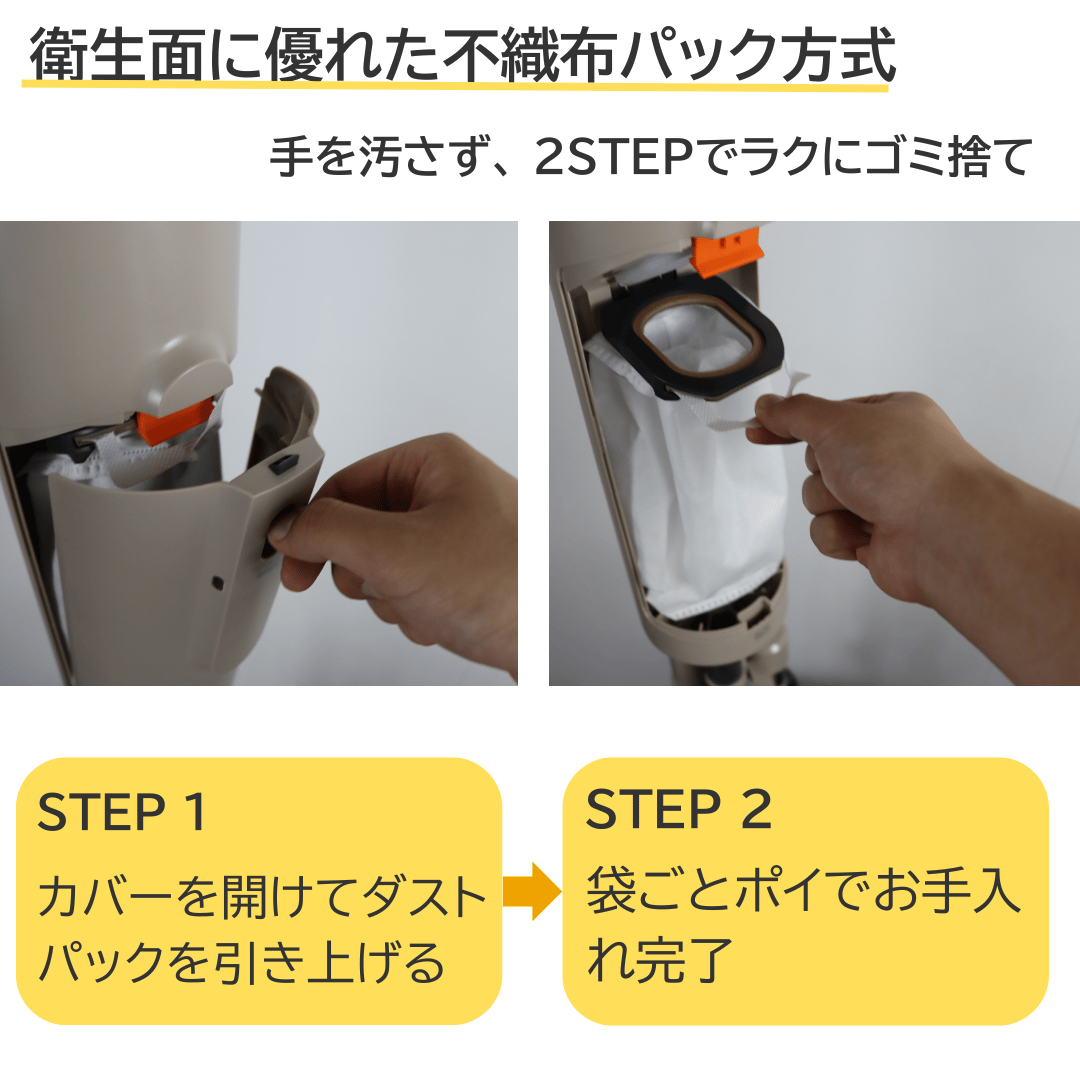 衛生面に優れた不織布パック方式

手を汚さず、2STEPでラクにゴミ捨て

STEP 1
カバーを開けてダストパックを引き上げる

STEP 2
袋ごとポイでお手入れ完了