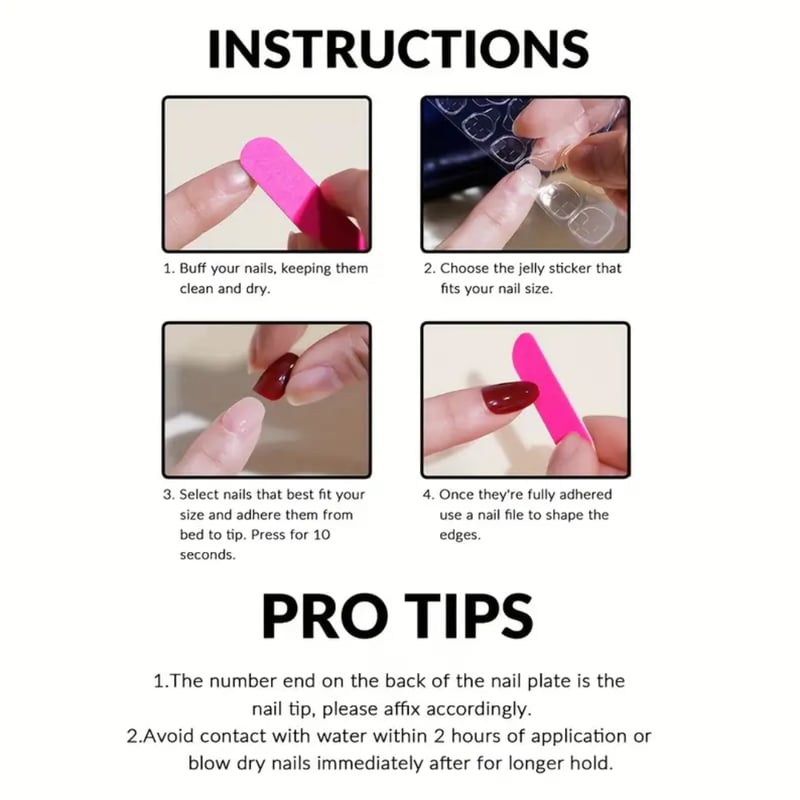 INSTRUCTIONS

1. Buff your nails, keeping them clean and dry.

2. Choose the jelly sticker that fits your nail size.

3. Select nails that best fit your size and adhere them from bed to tip. Press for 10 seconds.

4. Once they're fully adhered use a nail file to shape the edges.

PRO TIPS

1.The number end on the back of the nail plate is the nail tip, please affix accordingly.
2.Avoid contact with water within 2 hours of application or blow dry nails immediately after for longer hold.