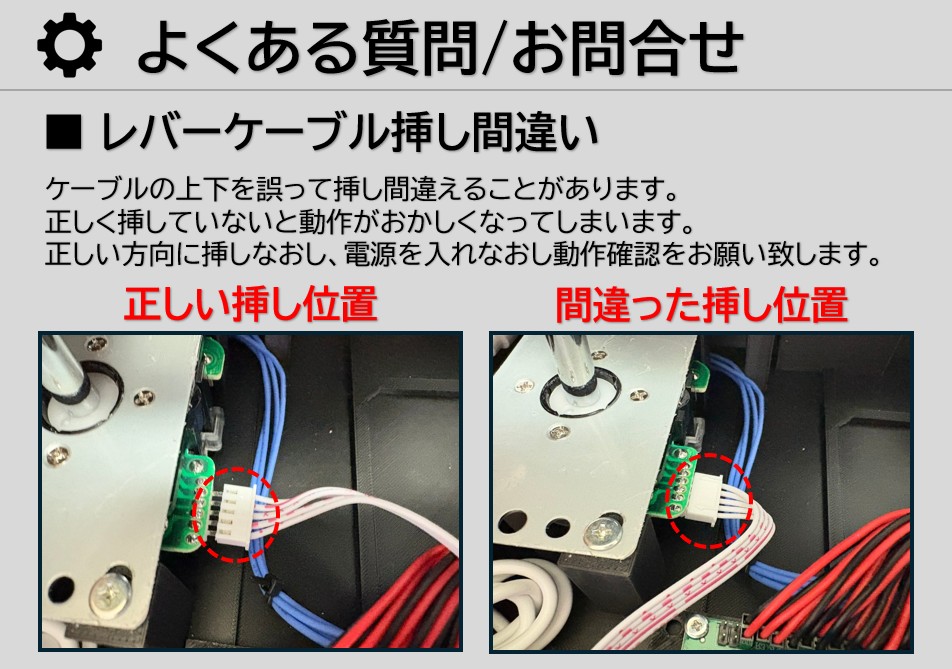 よくある質問/お問合せ

■ レバーケーブル挿し間違い

ケーブルの上下を誤って挿し間違えることがあります。
正しく挿していないと動作がおかしくなってしまいます。
正しい方向に挿しなおし、電源を入れなおし動作確認をお願い致します。

正しい挿し位置

間違った挿し位置