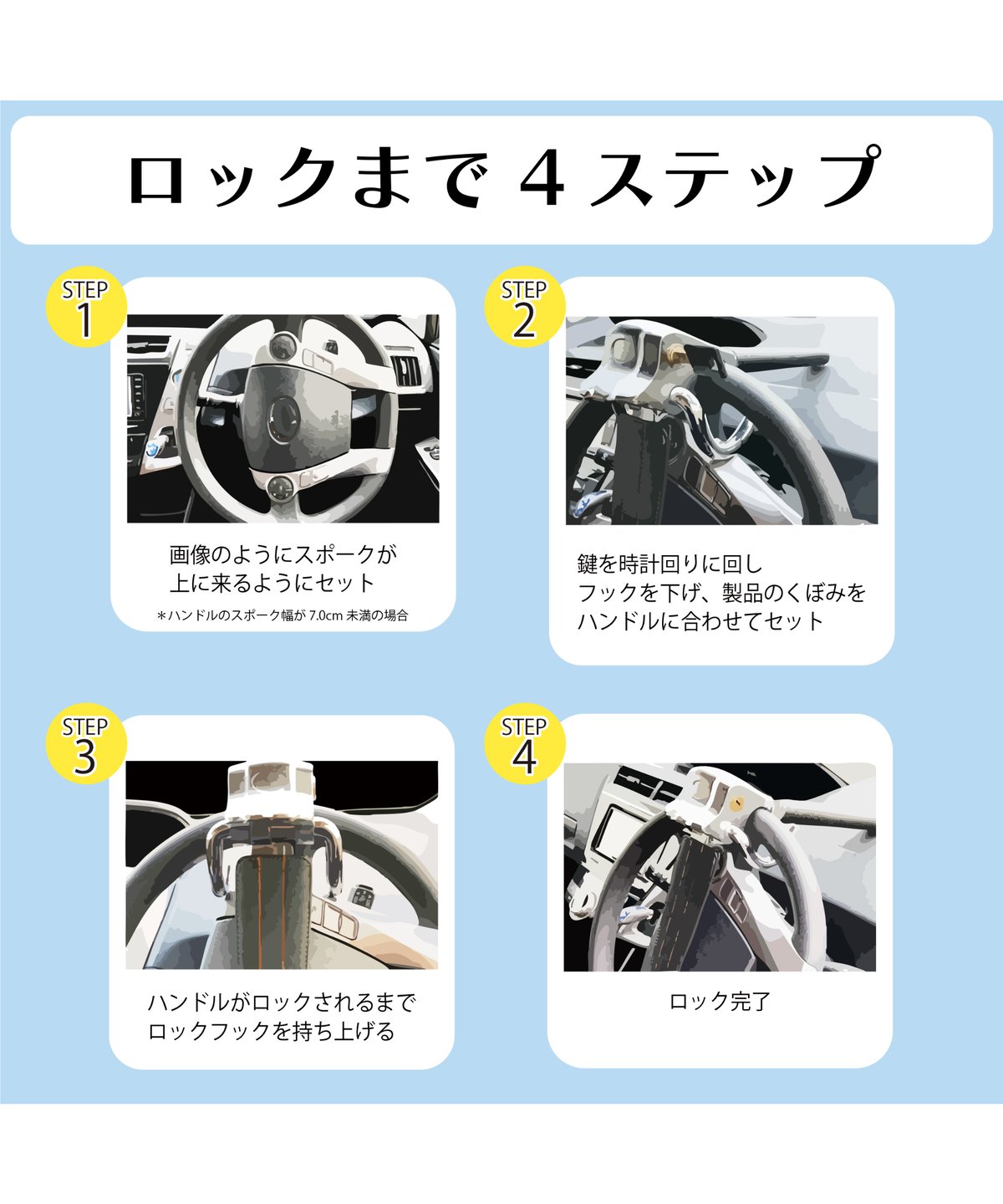 ロックまで 4 ステップ

STEP 1

画像のようにスポークが
上に来るようにセット

＊ハンドルのスポーク幅が 7.0cm 未満の場合

STEP 2

鍵を時計回りに回し
フックを下げ、製品のくぼみを
ハンドルに合わせてセット

STEP 3

ハンドルがロックされるまで
ロックフックを持ち上げる

STEP 4

ロック完了