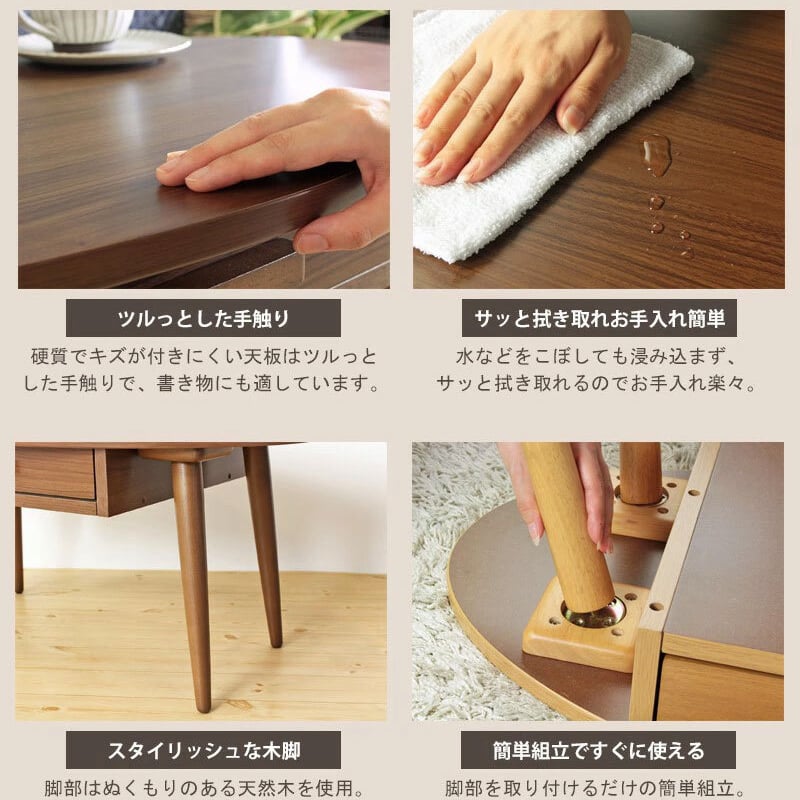 ツルっとした手触り

硬質でキズが付きにくい天板はツルっとした手触りで、書き物にも適しています。

サッと拭き取れお手入れ簡単

水などをこぼしても浸み込まず、サッと拭き取れるのでお手入れ楽々。

スタイリッシュな木脚

脚部はぬくもりのある天然木を使用。

簡単組立ですぐに使える

脚部を取り付けるだけの簡単組立。