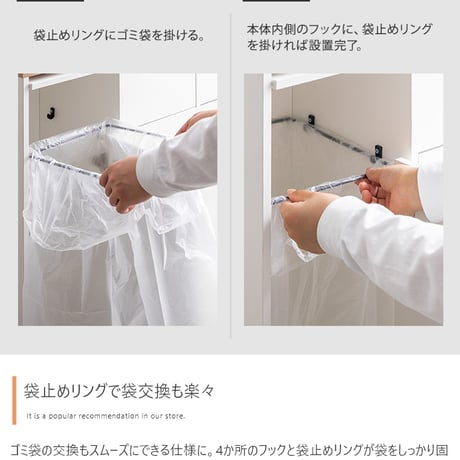 袋止めリングにゴミ袋を掛ける。

本体内側のフックに、袋止めリングを掛ければ設置完了。

袋止めリングで袋交換も楽々

It is a popular recommendation in our store.

ゴミ袋の交換もスムーズにできる仕様に。4か所のフックと袋止めリングが袋をしっかり固