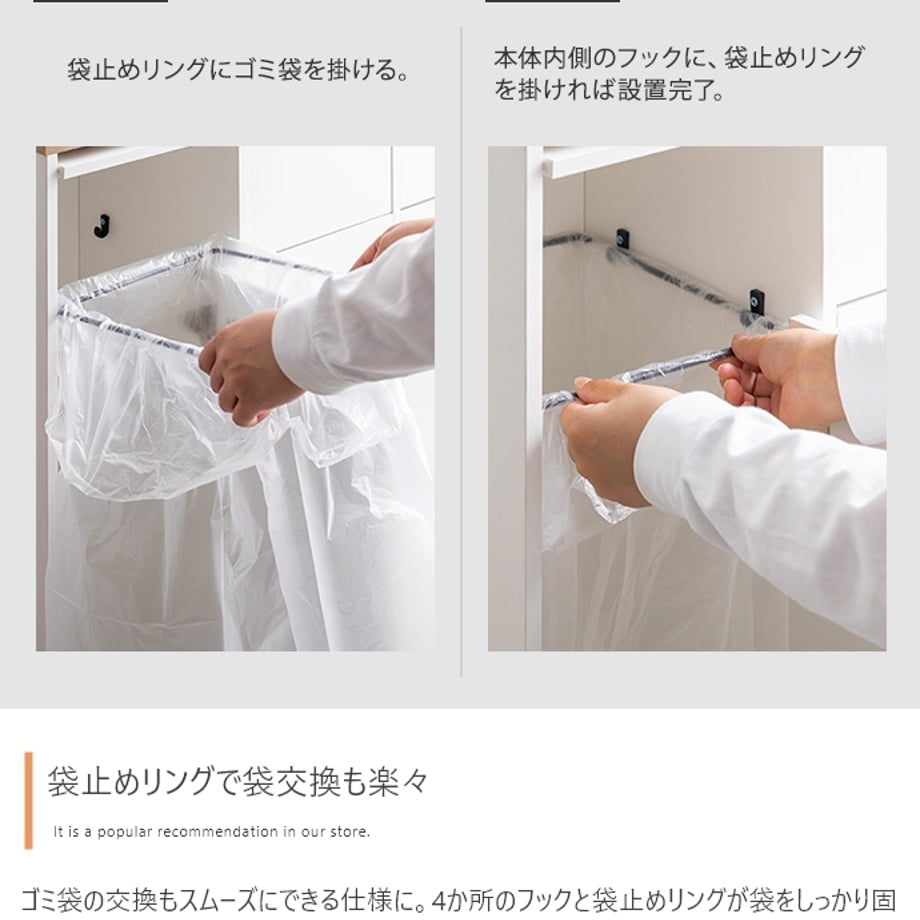 袋止めリングにゴミ袋を掛ける。

本体内側のフックに、袋止めリングを掛ければ設置完了。

袋止めリングで袋交換も楽々

It is a popular recommendation in our store.

ゴミ袋の交換もスムーズにできる仕様に。4か所のフックと袋止めリングが袋をしっかり固