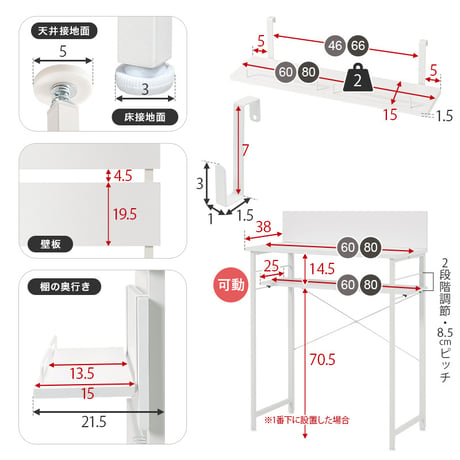 天井接地面
5
3
床接地面

4.5
19.5
壁板

棚の奥行き
13.5
15
21.5

5
46
66
60
80
2
5
15
1.5

7
3
1
1.5

38
60
80
25
14.5
可動
60
80
2段階調節・8.5cmピッチ
70.5
※1番下に設置した場合