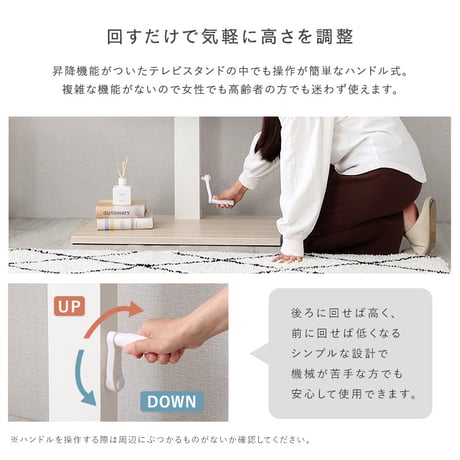 回すだけで気軽に高さを調整

昇降機能がついたテレビスタンドの中でも操作が簡単なハンドル式。
複雑な機能がないので女性でも高齢者の方でも迷わず使えます。

dictionary

UP

DOWN

後ろに回せば高く、
前に回せば低くなる
シンプルな設計で
機械が苦手な方でも
安心して使用できます。

※ハンドルを操作する際は周辺にぶつかるものがないか確認してください。