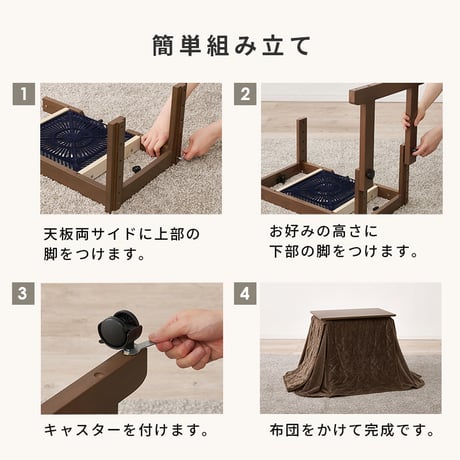 簡単組み立て

1

天板両サイドに上部の脚をつけます。

2

お好みの高さに下部の脚をつけます。

3

キャスターを付けます。

4

布団をかけて完成です。