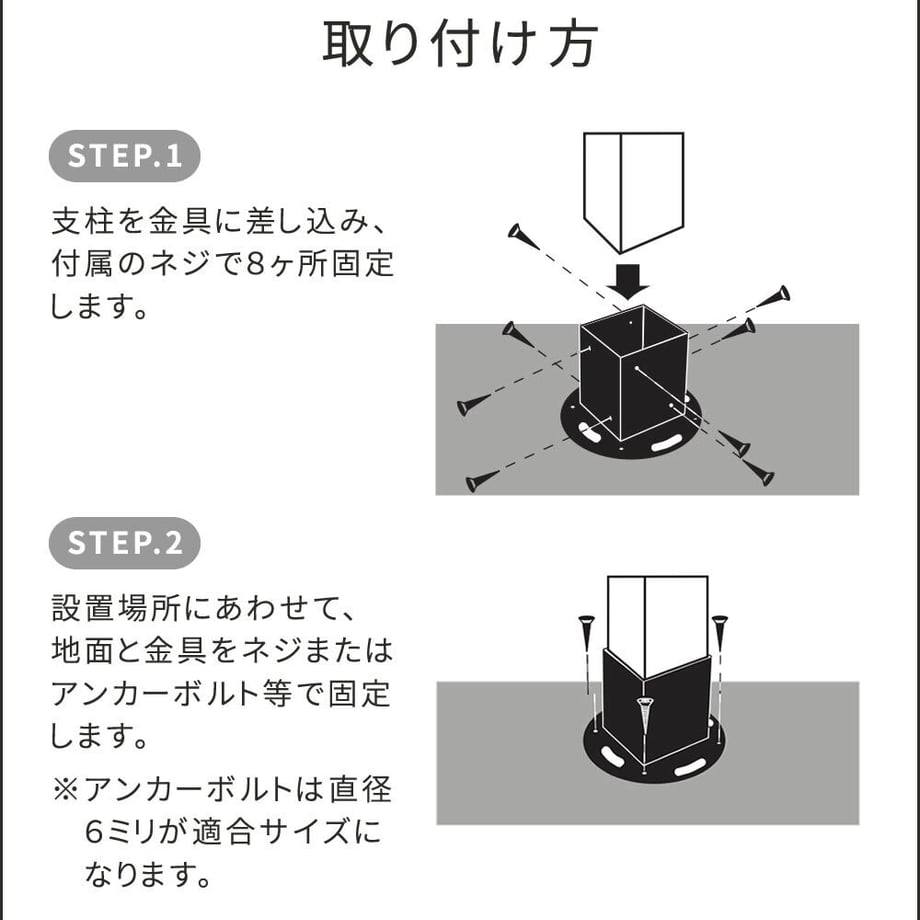 取り付け方

STEP.1

支柱を金具に差し込み、付属のネジで8ヶ所固定します。

STEP.2

設置場所にあわせて、地面と金具をネジまたはアンカーボルト等で固定します。

※アンカーボルトは直径6ミリが適合サイズになります。