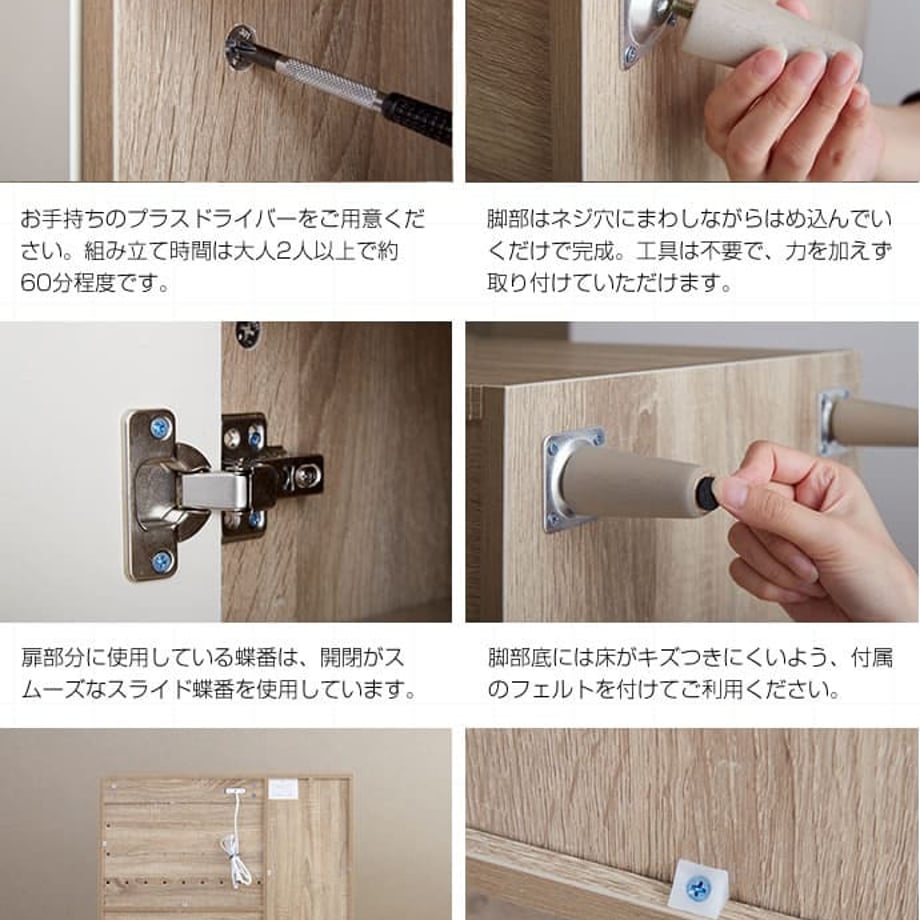 お手持ちのプラスドライバーをご用意ください。組み立て時間は大人2人以上で約60分程度です。

脚部はネジ穴にまわしながらはめ込んでいくだけで完成。工具は不要で、力を加えず取り付けていただけます。

扉部分に使用している蝶番は、開閉がスムーズなスライド蝶番を使用しています。

脚部底には床がキズつきにくいよう、付属のフェルトを付けてご利用ください。