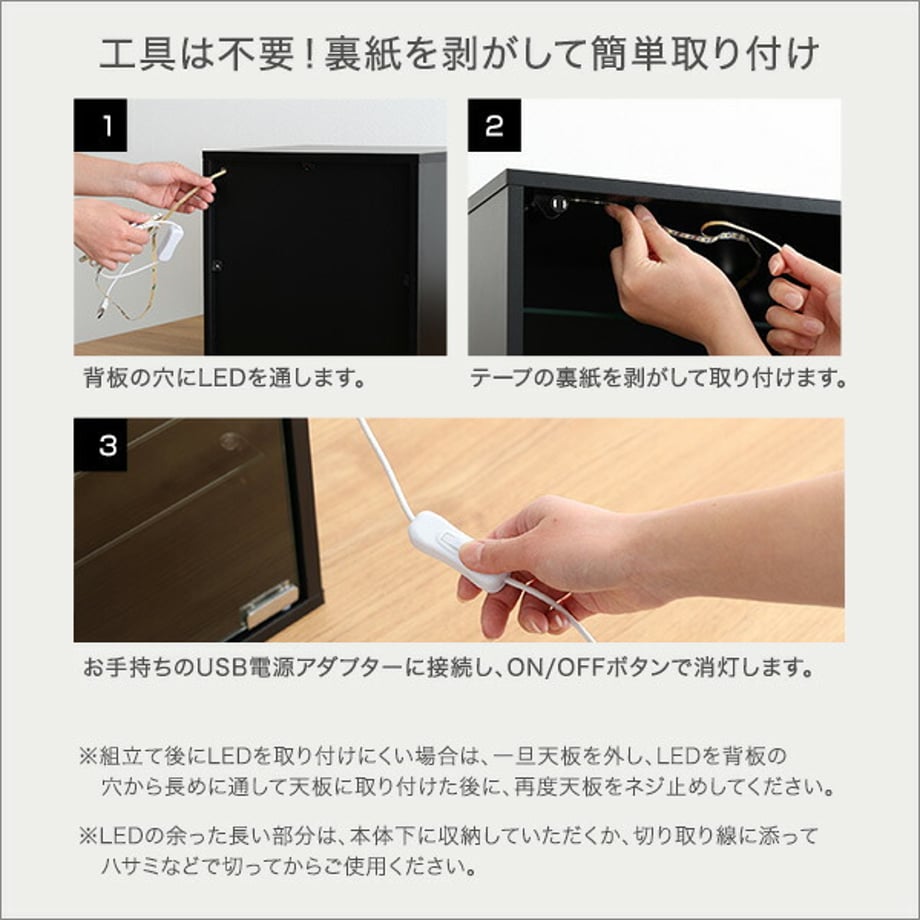 工具は不要！裏紙を剥がして簡単取り付け

1

背板の穴にLEDを通します。

2

テープの裏紙を剥がして取り付けます。

3

お手持ちのUSB電源アダプターに接続し、ON/OFFボタンで消灯します。

※組立て後にLEDを取り付けにくい場合は、一旦天板を外し、LEDを背板の穴から長めに通して天板に取り付けた後に、再度天板をネジ止めしてください。

※LEDの余った長い部分は、本体下に収納していただくか、切り取り線に添ってハサミなどで切ってからご使用ください。