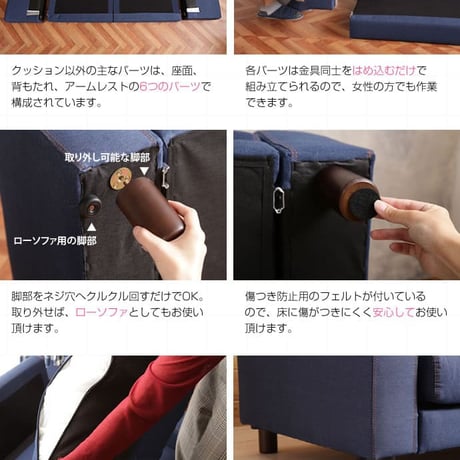 クッション以外の主なパーツは、座面、背もたれ、アームレストの6つのパーツで構成されています。

各パーツは金具同士をはめ込むだけで組み立てられるので、女性の方でも作業できます。

取り外し可能な脚部

ローソファ用の脚部

脚部をネジ穴へクルクル回すだけでOK。取り外せば、ローソファとしてもお使い頂けます。

傷つき防止用のフェルトが付いているので、床に傷がつきにくく安心してお使い頂けます。