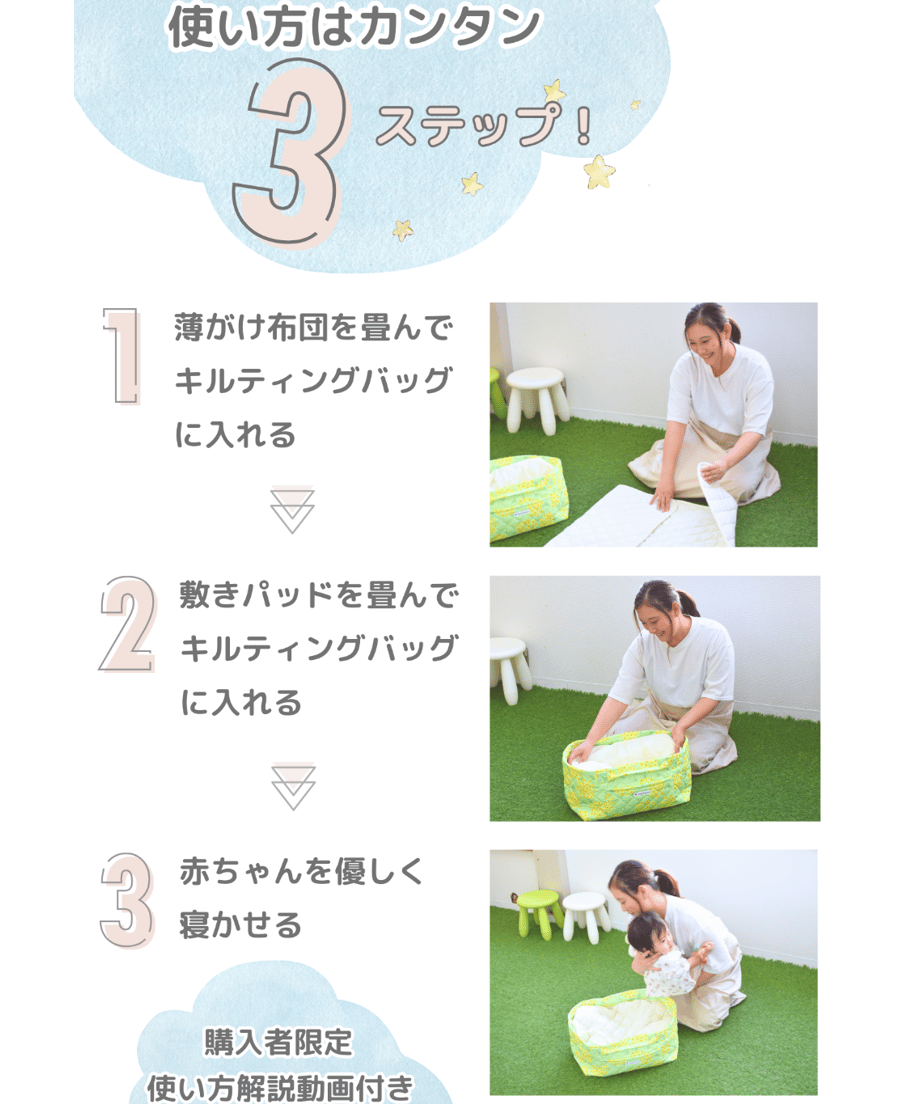 使い方はカンタン

3 ステップ！

1 薄がけ布団を畳んでキルティングバッグに入れる

2 敷きパッドを畳んでキルティングバッグに入れる

3 赤ちゃんを優しく寝かせる

購入者限定
使い方解説動画付き