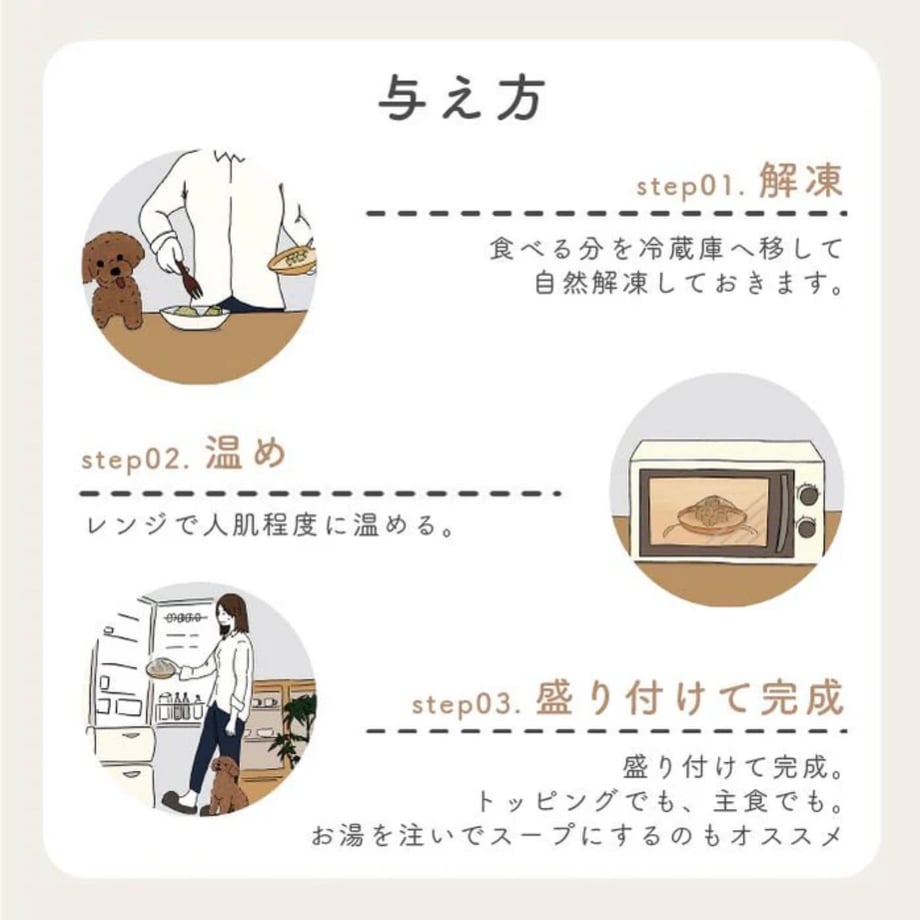 与え方

step01. 解凍

食べる分を冷蔵庫へ移して
自然解凍しておきます。

step02. 温め

レンジで人肌程度に温める。

step03. 盛り付けて完成

盛り付けて完成。
トッピングでも、主食でも。
お湯を注いでスープにするのもオススメ