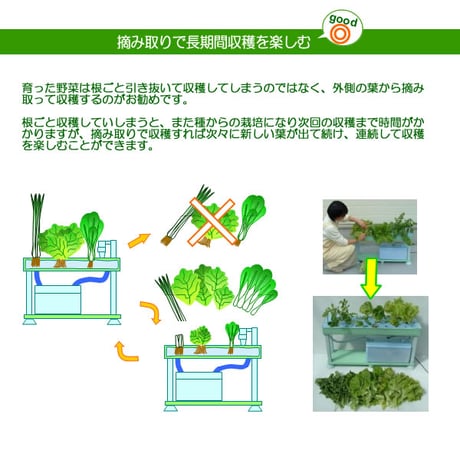 摘み取りで長期間収穫を楽しむ

good

育った野菜は根ごと引き抜いて収穫してしまうのではなく、外側の葉から摘み取って収穫するのがお勧めです。

根ごと収穫していしまうと、また種からの栽培になり次回の収穫まで時間がかかりますが、摘み取りで収穫すれば次々に新しい葉が出て続け、連続して収穫を楽しむことができます。