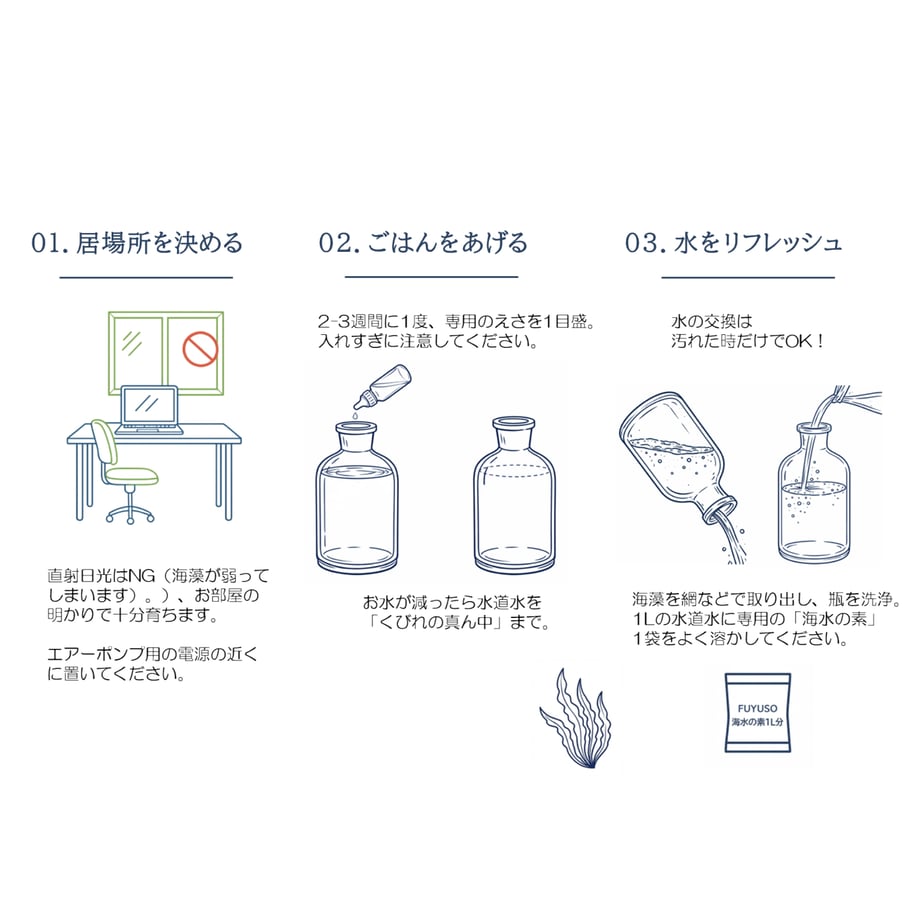 01. 居場所を決める

直射日光はNG（海藻が弱ってしまいます）。）、お部屋の明かりで十分育ちます。

エアーポンプ用の電源の近くに置いてください。

02. ごはんをあげる

2-3週間に1度、専用のえさを1目盛。入れすぎに注意してください。

お水が減ったら水道水を「くびれの真ん中」まで。

03. 水をリフレッシュ

水の交換は汚れた時だけでOK！

海藻を網などで取り出し、瓶を洗浄。1Lの水道水に専用の「海水の素」1袋をよく溶かしてください。

FUYUSO
海水の素1L分