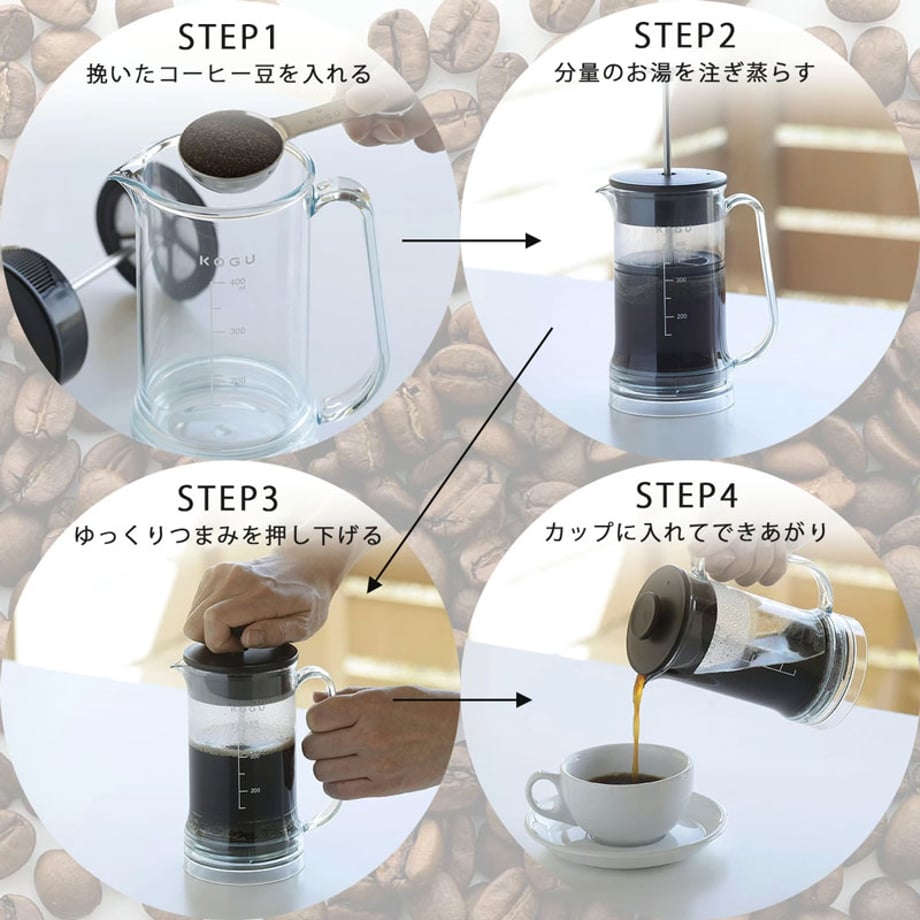 STEP1
挽いたコーヒー豆を入れる

KOGU
400
300
200

STEP2
分量のお湯を注ぎ蒸らす

KOGU
300
200

STEP3
ゆっくりつまみを押し下げる

KOGU
300
200

STEP4
カップに入れてできあがり