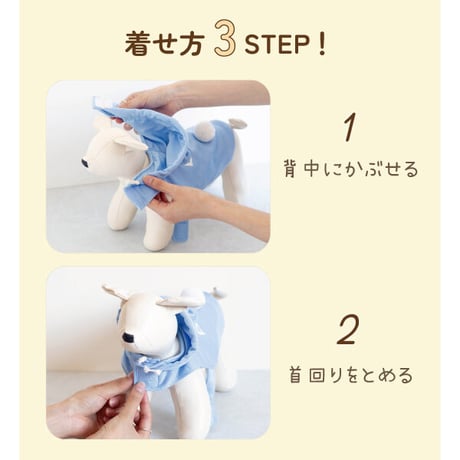 着せ方 3 STEP！

1

背中にかぶせる

2

首回りをとめる