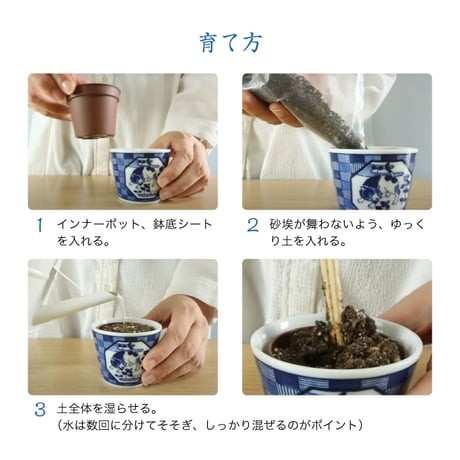 育て方

1 インナーポット、鉢底シートを入れる。

2 砂埃が舞わないよう、ゆっくり土を入れる。

3 土全体を湿らせる。
（水は数回に分けてそそぎ、しっかり混ぜるのがポイント）