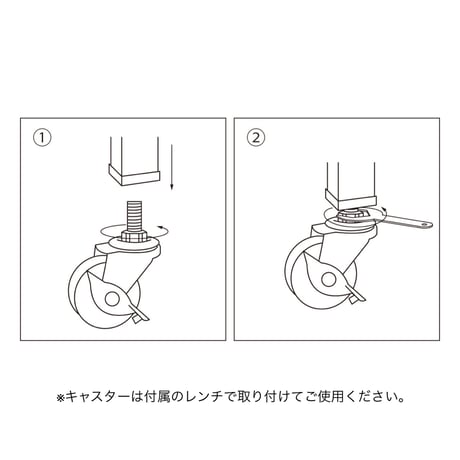 ①

②

※キャスターは付属のレンチで取り付けてご使用ください。