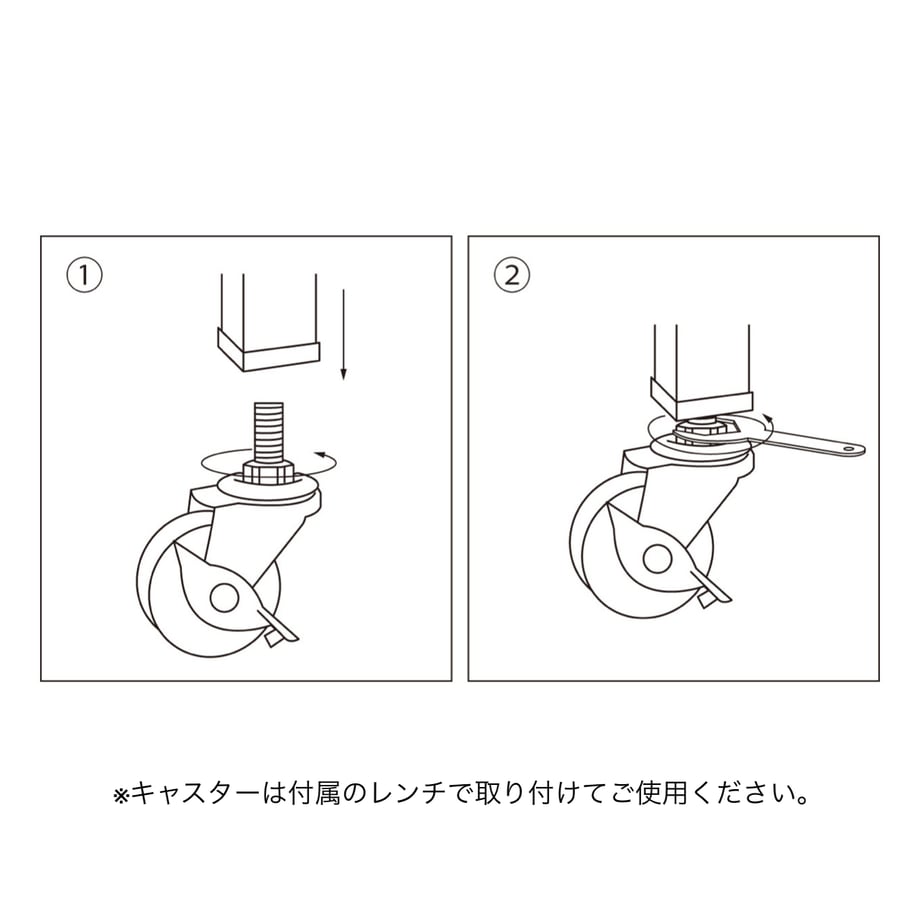 ①

②

※キャスターは付属のレンチで取り付けてご使用ください。