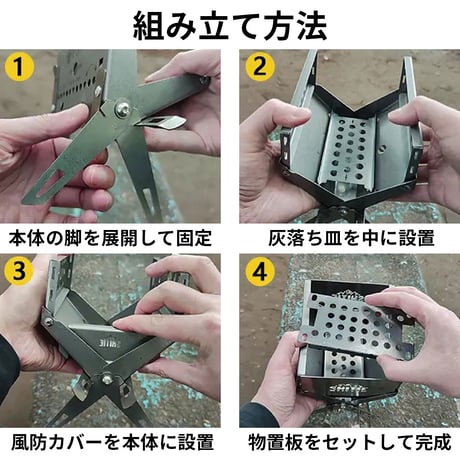 組み立て方法

1

本体の脚を展開して固定

2

灰落ち皿を中に設置

3

風防カバーを本体に設置

4

物置板をセットして完成