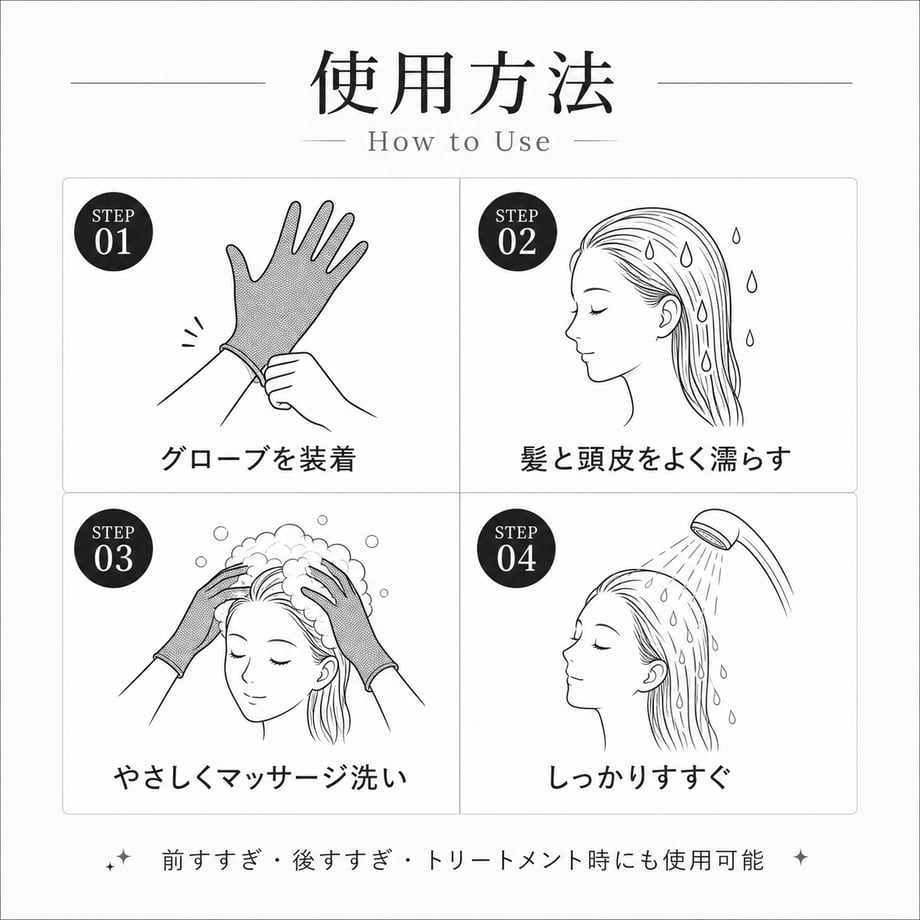 使用方法

How to Use

STEP 01

グローブを装着

STEP 02

髪と頭皮をよく濡らす

STEP 03

やさしくマッサージ洗い

STEP 04

しっかりすすぐ

前すすぎ・後すすぎ・トリートメント時にも使用可能