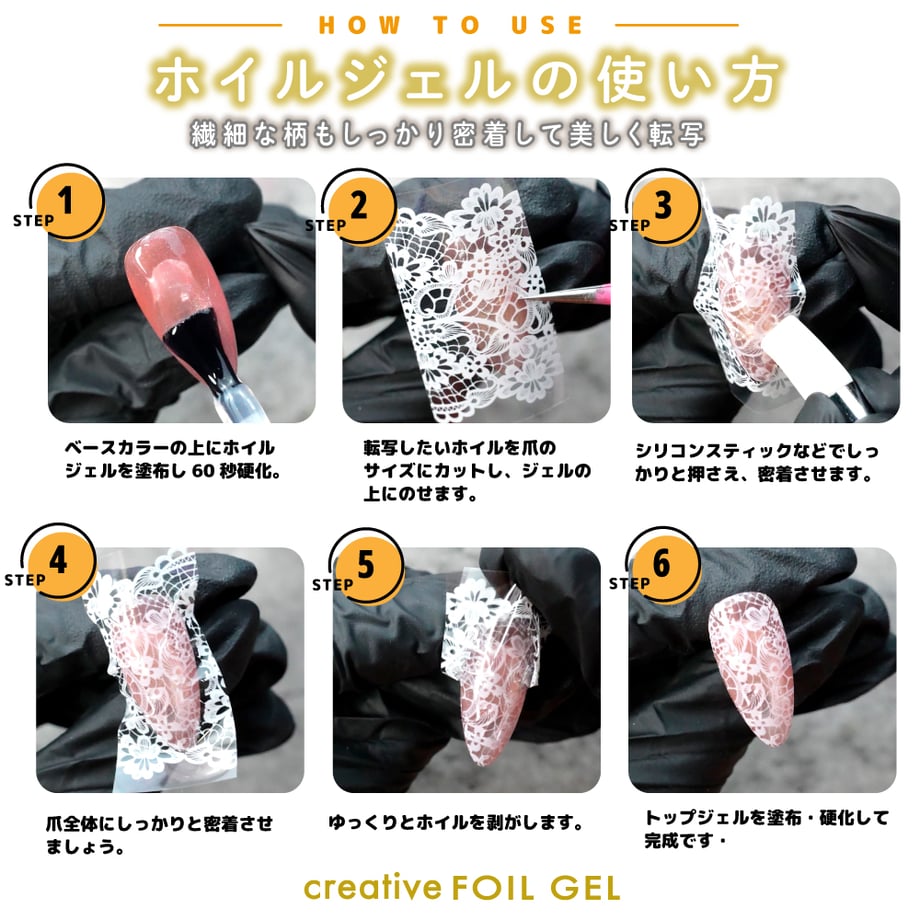 HOW TO USE

ホイルジェルの使い方

繊細な柄もしっかり密着して美しく転写

STEP 1

ベースカラーの上にホイルジェルを塗布し 60 秒硬化。

STEP 2

転写したいホイルを爪のサイズにカットし、ジェルの上にのせます。

STEP 3

シリコンスティックなどでしっかりと押さえ、密着させます。

STEP 4

爪全体にしっかりと密着させましょう。

STEP 5

ゆっくりとホイルを剥がします。

STEP 6

トップジェルを塗布・硬化して完成です・

creative FOIL GEL