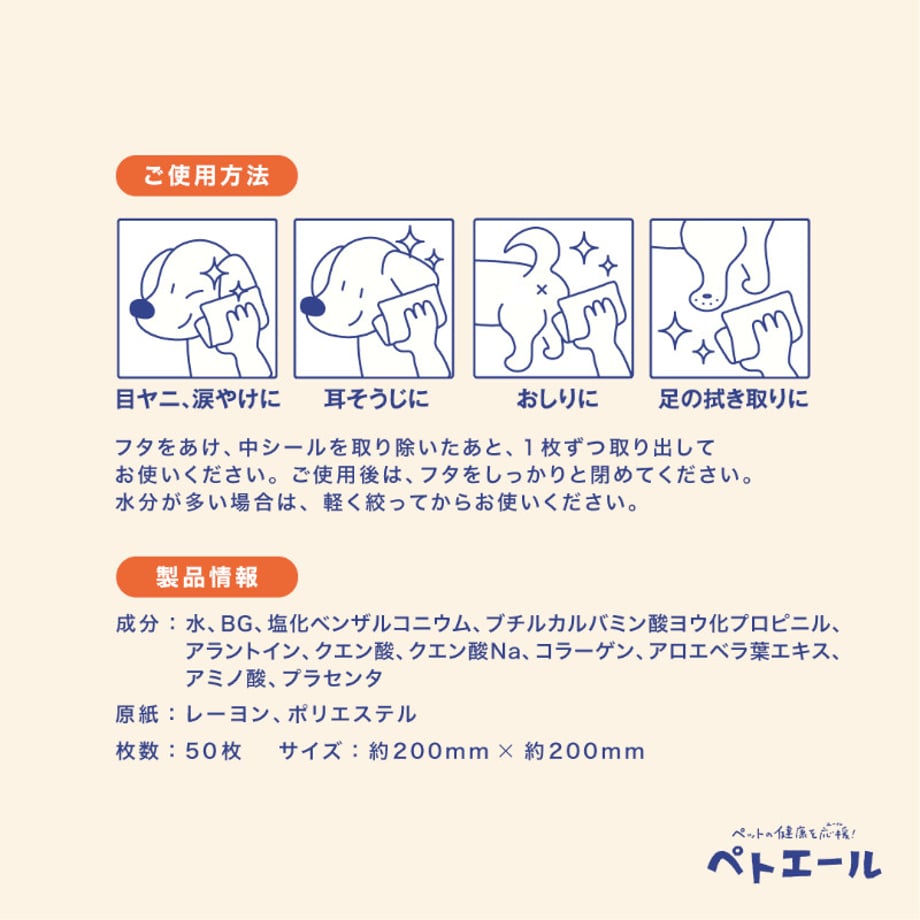 ご使用方法

目ヤニ、涙やけに

耳そうじに

おしりに

足の拭き取りに

フタをあけ、中シールを取り除いたあと、１枚ずつ取り出してお使いください。ご使用後は、フタをしっかりと閉めてください。水分が多い場合は、軽く絞ってからお使いください。

製品情報

成分：水、BG、塩化ベンザルコニウム、ブチルカルバミン酸ヨウ化プロピニル、アラントイン、クエン酸、クエン酸Na、コラーゲン、アロエベラ葉エキス、アミノ酸、プラセンタ

原紙：レーヨン、ポリエステル

枚数：50枚　サイズ：約200mm × 約200mm

ペットの健康を応援！
ペトエール