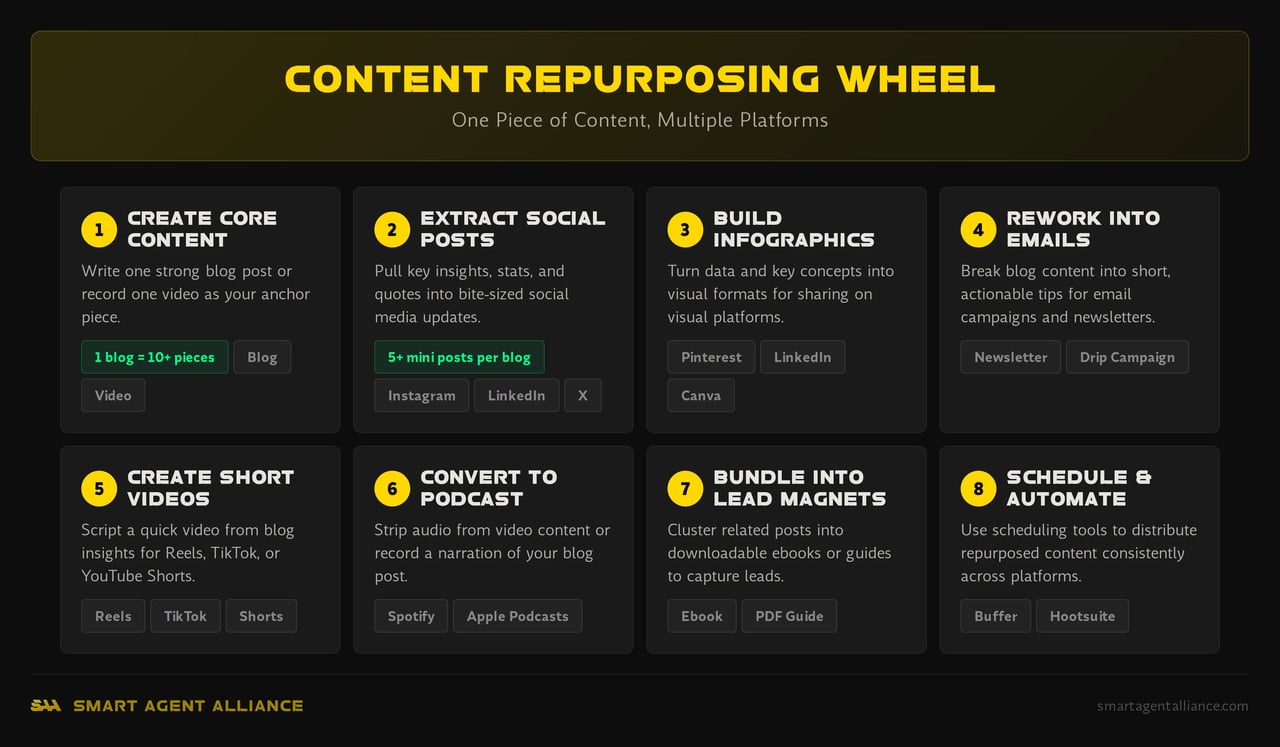 CONTENT REPURPOSING WHEEL

One Piece of Content, Multiple Platforms

1 CREATE CORE CONTENT

Write one strong blog post or record one video as your anchor piece.

1 blog = 10+ pieces Blog Video

2 EXTRACT SOCIAL POSTS

Pull key insights, stats, and quotes into bite-sized social media updates.

5+ mini posts per blog Instagram LinkedIn X

3 BUILD INFOGRAPHICS

Turn data and key concepts into visual formats for sharing on visual platforms.

Pinterest LinkedIn Canva

4 REWORK INTO EMAILS

Break blog content into short, actionable tips for email campaigns and newsletters.

Newsletter Drip Campaign

5 CREATE SHORT VIDEOS

Script a quick video from blog insights for Reels, TikTok, or YouTube Shorts.

Reels TikTok Shorts

6 CONVERT TO PODCAST

Strip audio from video content or record a narration of your blog post.

Spotify Apple Podcasts

7 BUNDLE INTO LEAD MAGNETS

Cluster related posts into downloadable ebooks or guides to capture leads.

Ebook PDF Guide

8 SCHEDULE & AUTOMATE

Use scheduling tools to distribute repurposed content consistently across platforms.

Buffer Hootsuite

SAA SMART AGENT ALLIANCE

smartagentalliance.com