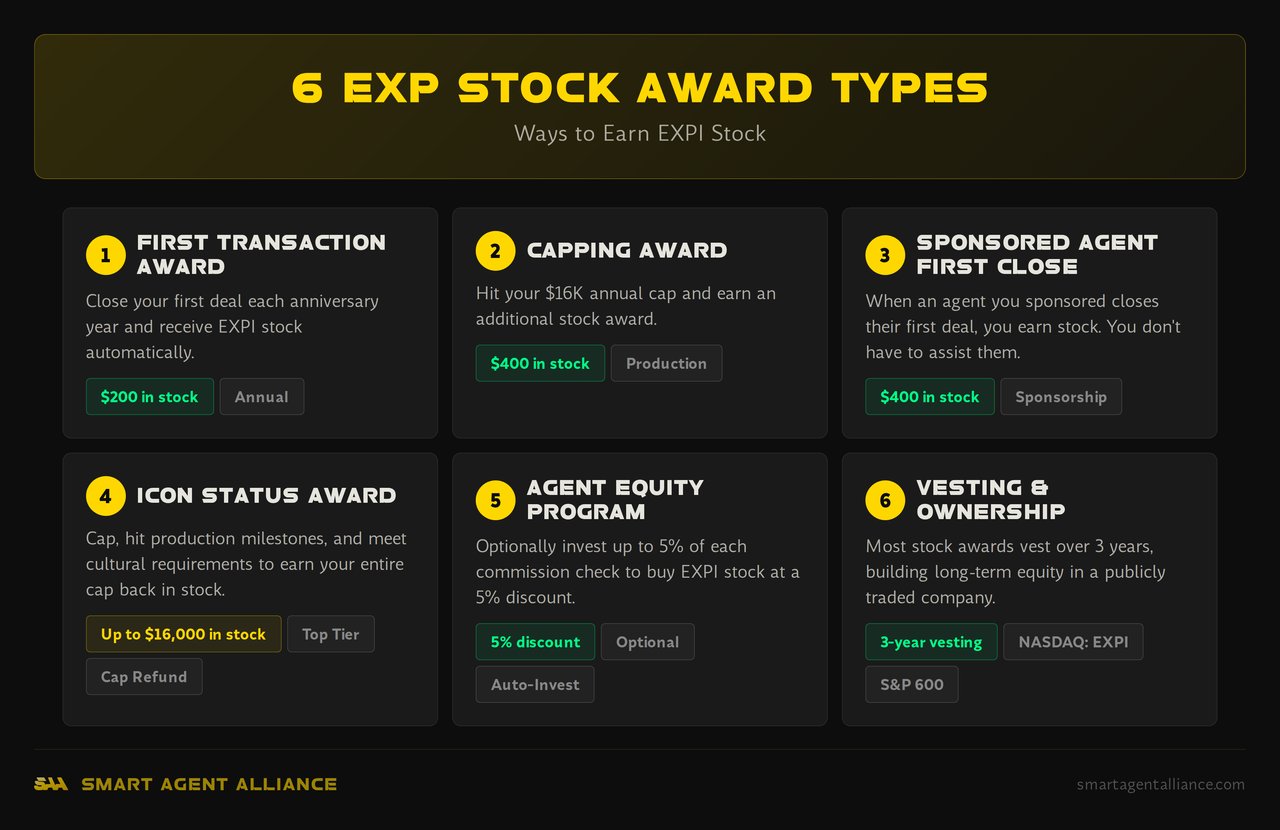 6 EXP STOCK AWARD TYPES
Ways to Earn EXPI Stock

1 FIRST TRANSACTION AWARD
Close your first deal each anniversary year and receive EXPI stock automatically.
$200 in stock
Annual

2 CAPPING AWARD
Hit your $16K annual cap and earn an additional stock award.
$400 in stock
Production

3 SPONSORED AGENT FIRST CLOSE
When an agent you sponsored closes their first deal, you earn stock. You don't have to assist them.
$400 in stock
Sponsorship

4 ICON STATUS AWARD
Cap, hit production milestones, and meet cultural requirements to earn your entire cap back in stock.
Up to $16,000 in stock
Top Tier
Cap Refund

5 AGENT EQUITY PROGRAM
Optionally invest up to 5% of each commission check to buy EXPI stock at a 5% discount.
5% discount
Optional
Auto-Invest

6 VESTING & OWNERSHIP
Most stock awards vest over 3 years, building long-term equity in a publicly traded company.
3-year vesting
NASDAQ: EXPI
S&P 600

SAA SMART AGENT ALLIANCE
smartagentalliance.com