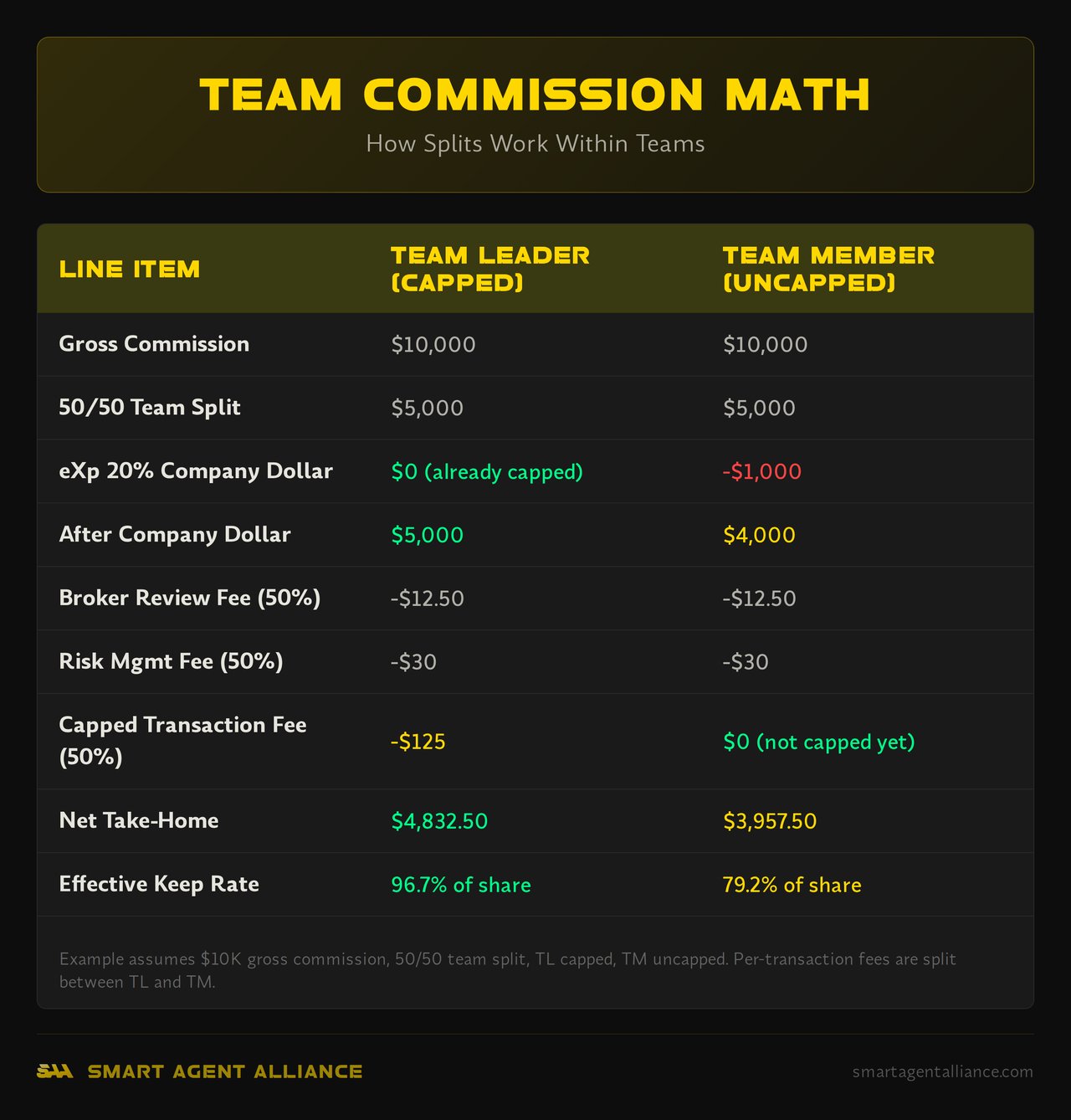 TEAM COMMISSION MATH

How Splits Work Within Teams

| LINE ITEM | TEAM LEADER (CAPPED) | TEAM MEMBER (UNCAPPED) |
|---|---|---|
| Gross Commission | \$10,000 | \$10,000 |
| 50/50 Team Split | \$5,000 | \$5,000 |
| eXp 20% Company Dollar | \$0 (already capped) | -\$1,000 |
| After Company Dollar | \$5,000 | \$4,000 |
| Broker Review Fee (50%) | -\$12.50 | -\$12.50 |
| Risk Mgmt Fee (50%) | -\$30 | -\$30 |
| Capped Transaction Fee (50%) | -\$125 | \$0 (not capped yet) |
| Net Take-Home | \$4,832.50 | \$3,957.50 |
| Effective Keep Rate | 96.7% of share | 79.2% of share |

Example assumes \$10K gross commission, 50/50 team split, TL capped, TM uncapped. Per-transaction fees are split between TL and TM.

SAA SMART AGENT ALLIANCE

smartagentalliance.com