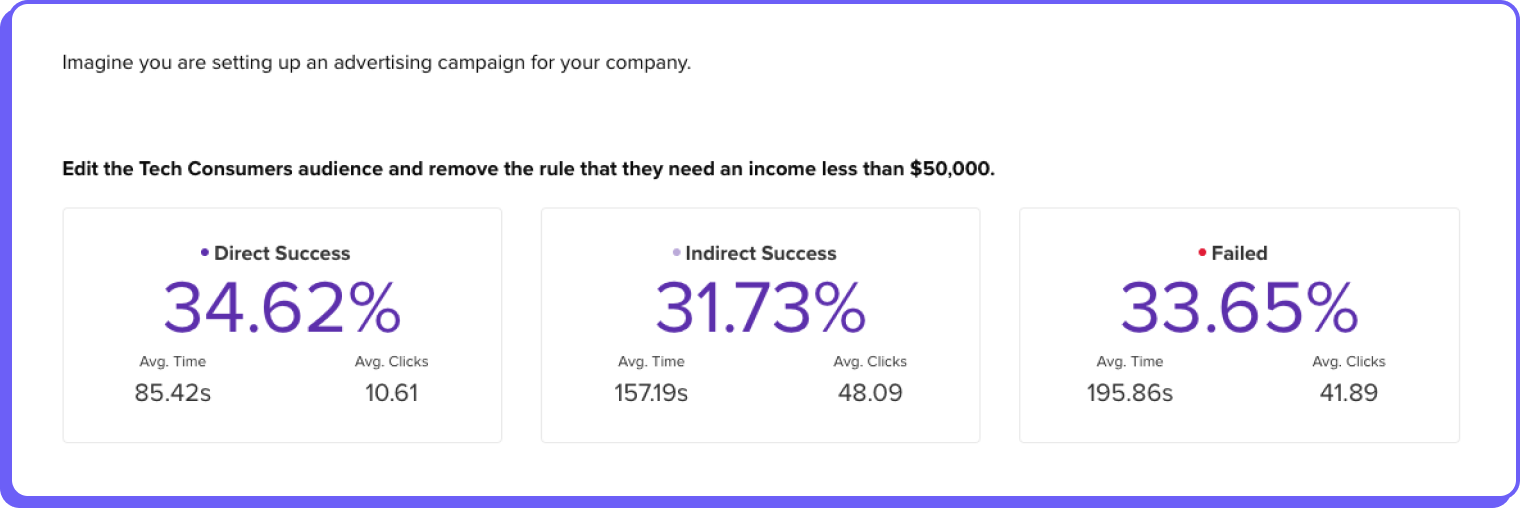 Imagine you are setting up an advertising campaign for your company.

Edit the Tech Consumers audience and remove the rule that they need an income less than $50,000.

Direct Success
34.62%
Avg. Time
85.42s
Avg. Clicks
10.61

Indirect Success
31.73%
Avg. Time
157.19s
Avg. Clicks
48.09

Failed
33.65%
Avg. Time
195.86s
Avg. Clicks
41.89