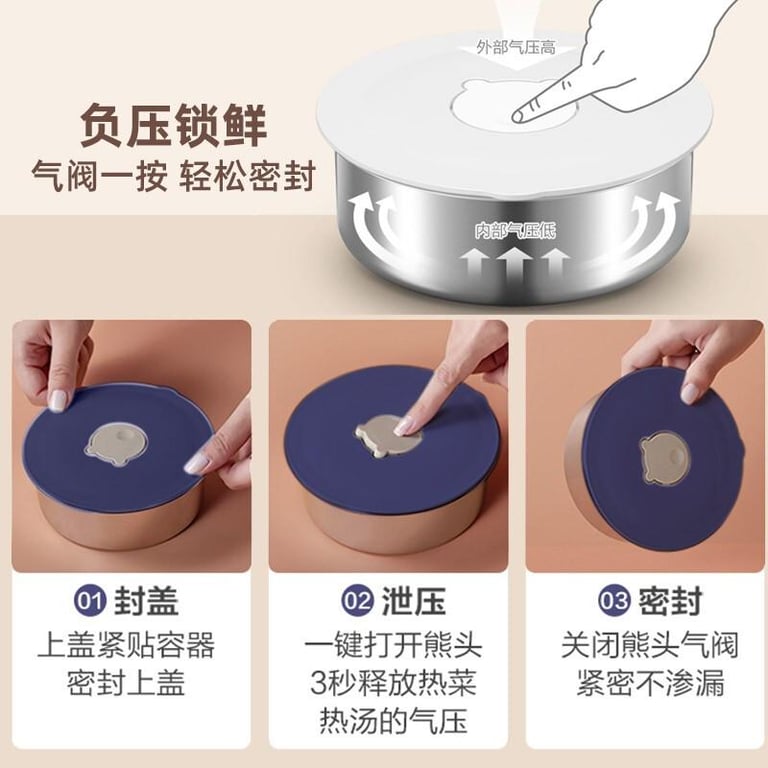 负压锁鲜
气阀一按 轻松密封

外部气压高

内部气压低

01 封盖
上盖紧贴容器
密封上盖

02 泄压
一键打开熊头
3秒释放热菜
热汤的气压

03 密封
关闭熊头气阀
紧密不渗漏