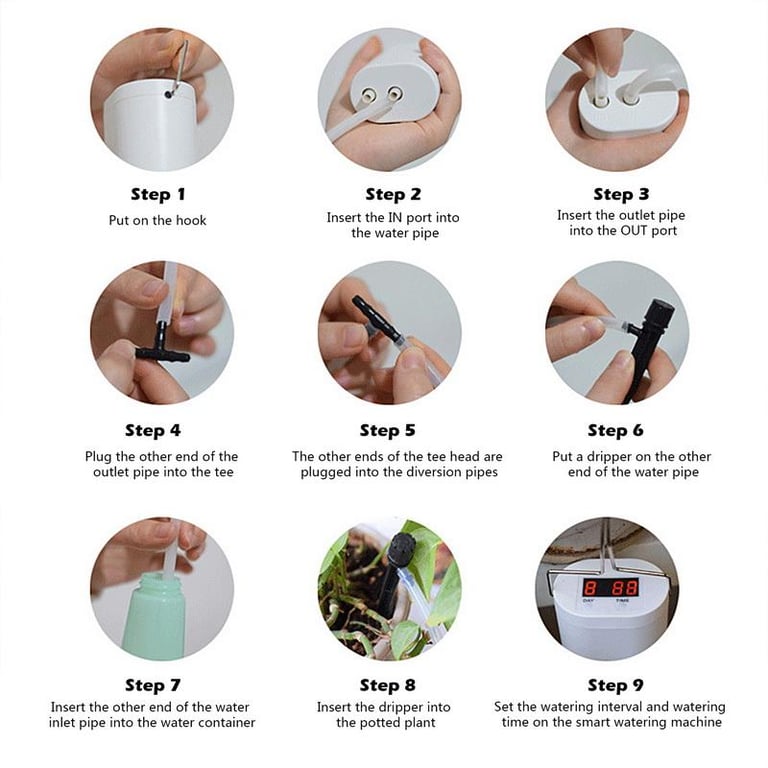 Step 1
Put on the hook

Step 2
Insert the IN port into the water pipe

Step 3
Insert the outlet pipe into the OUT port

Step 4
Plug the other end of the outlet pipe into the tee

Step 5
The other ends of the tee head are plugged into the diversion pipes

Step 6
Put a dripper on the other end of the water pipe

Step 7
Insert the other end of the water inlet pipe into the water container

Step 8
Insert the dripper into the potted plant

8 88
DAY TIME

Step 9
Set the watering interval and watering time on the smart watering machine