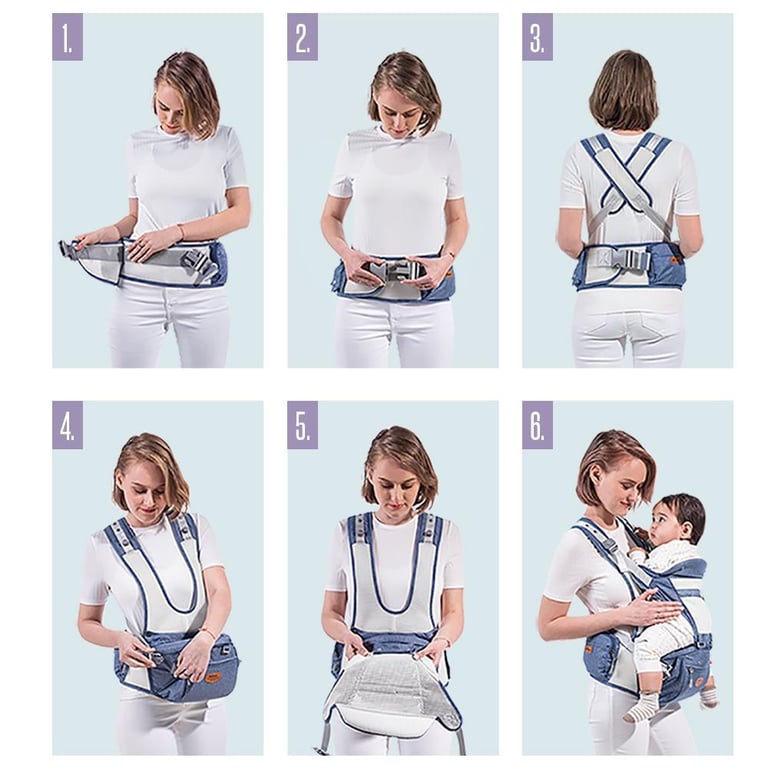 1.

2.

3.

4.

5.

6.