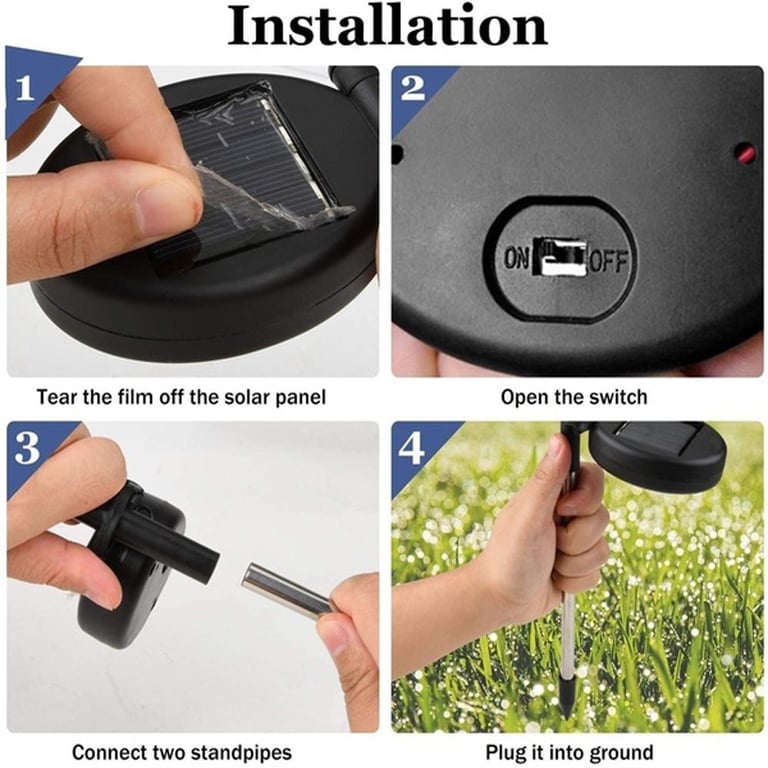 Installation

1

Tear the film off the solar panel

2

ON OFF

Open the switch

3

Connect two standpipes

4

Plug it into ground