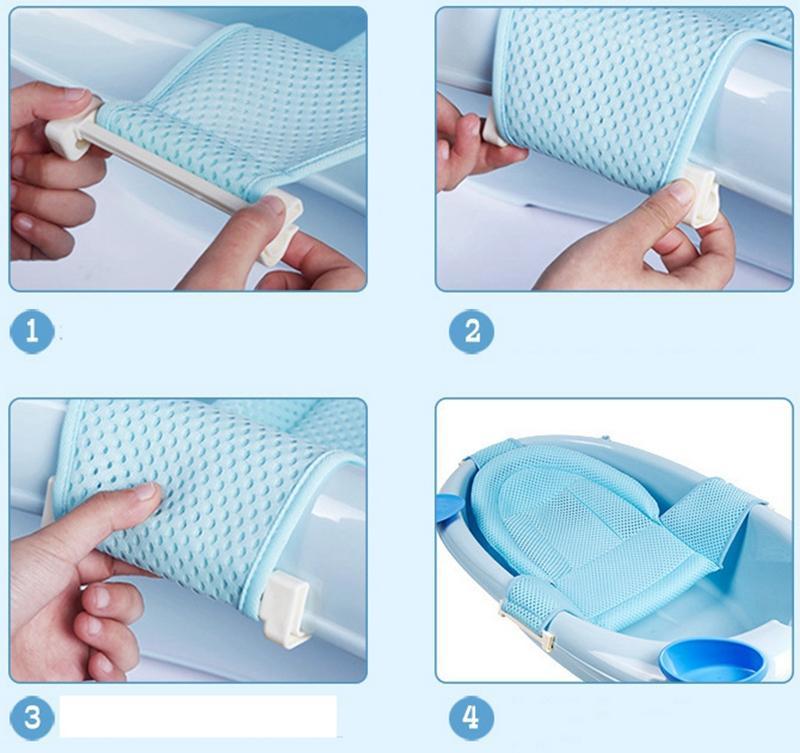 1

2

3

4